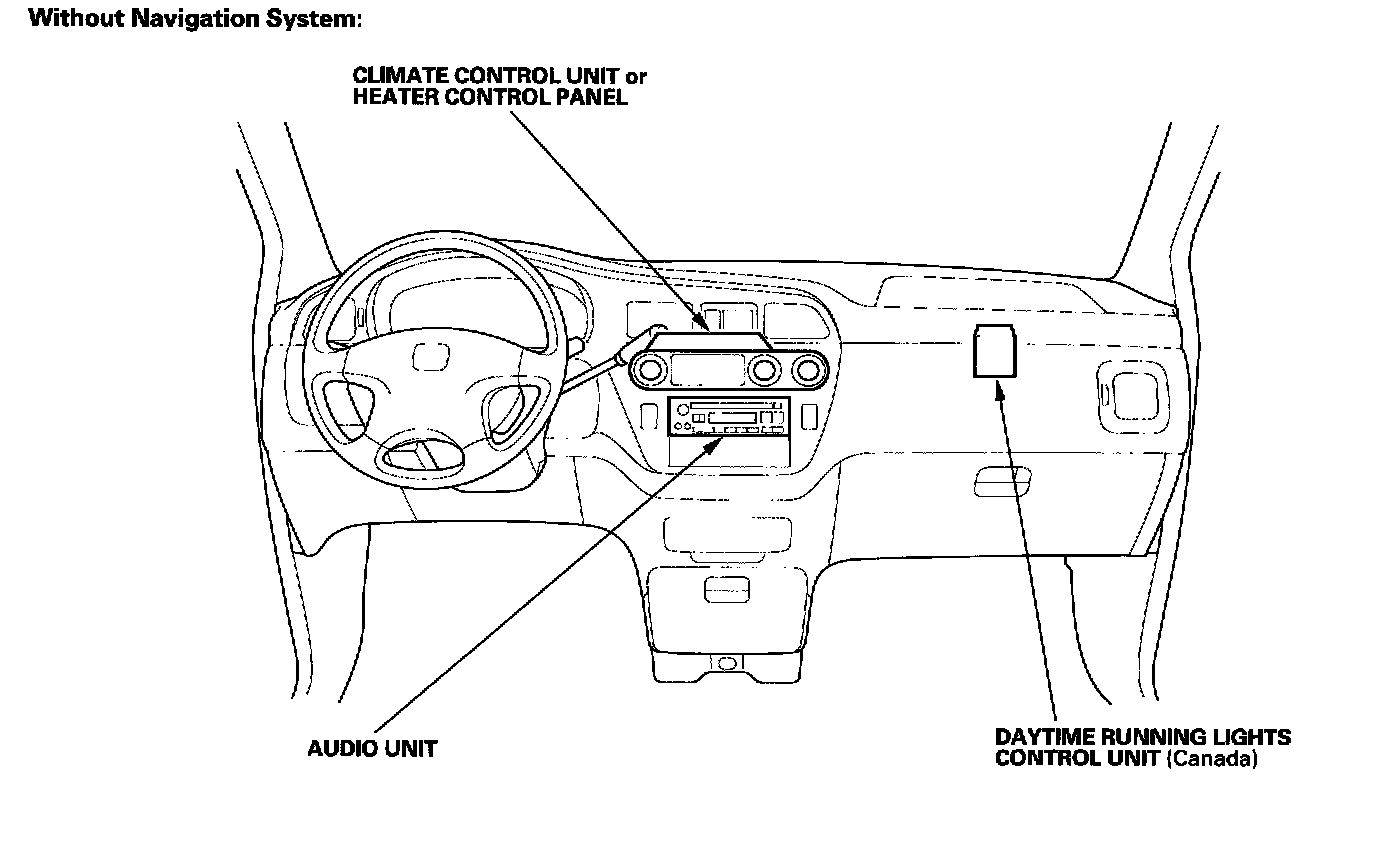 Without Navigation System:

CLIMATE CONTROL UNIT or
HEATER CONTROL PANEL

AUDIO UNIT

DAYTIME RUNNING LIGHTS
CONTROL UNIT (Canada)