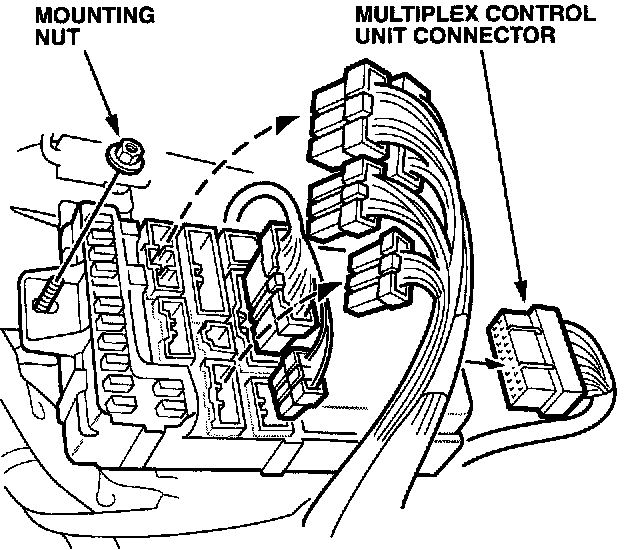 MOUNTING NUT

MULTIPLEX CONTROL UNIT CONNECTOR