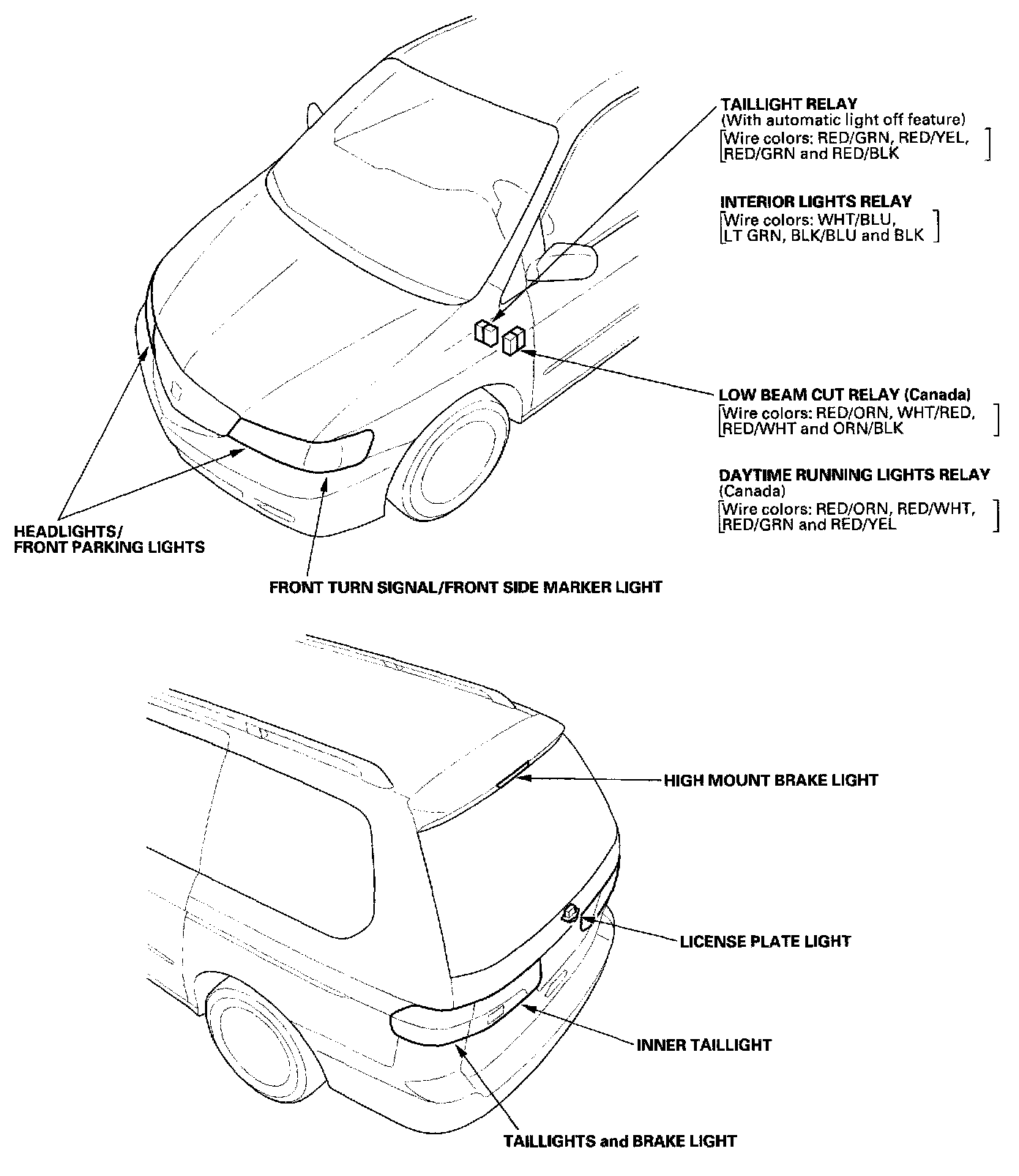 TAILLIGHT RELAY
(With automatic light off feature)
[Wire colors: RED/GRN, RED/YEL, RED/GRN and RED/BLK]

INTERIOR LIGHTS RELAY
[Wire colors: WHT/BLU, LT GRN, BLK/BLU and BLK]

LOW BEAM CUT RELAY (Canada)
[Wire colors: RED/ORN, WHT/RED, RED/WHT and ORN/BLK]

DAYTIME RUNNING LIGHTS RELAY
(Canada)
[Wire colors: RED/ORN, RED/WHT, RED/GRN and RED/YEL]

HEADLIGHTS/
FRONT PARKING LIGHTS

FRONT TURN SIGNAL/FRONT SIDE MARKER LIGHT

HIGH MOUNT BRAKE LIGHT

LICENSE PLATE LIGHT

INNER TAILLIGHT

TAILLIGHTS and BRAKE LIGHT