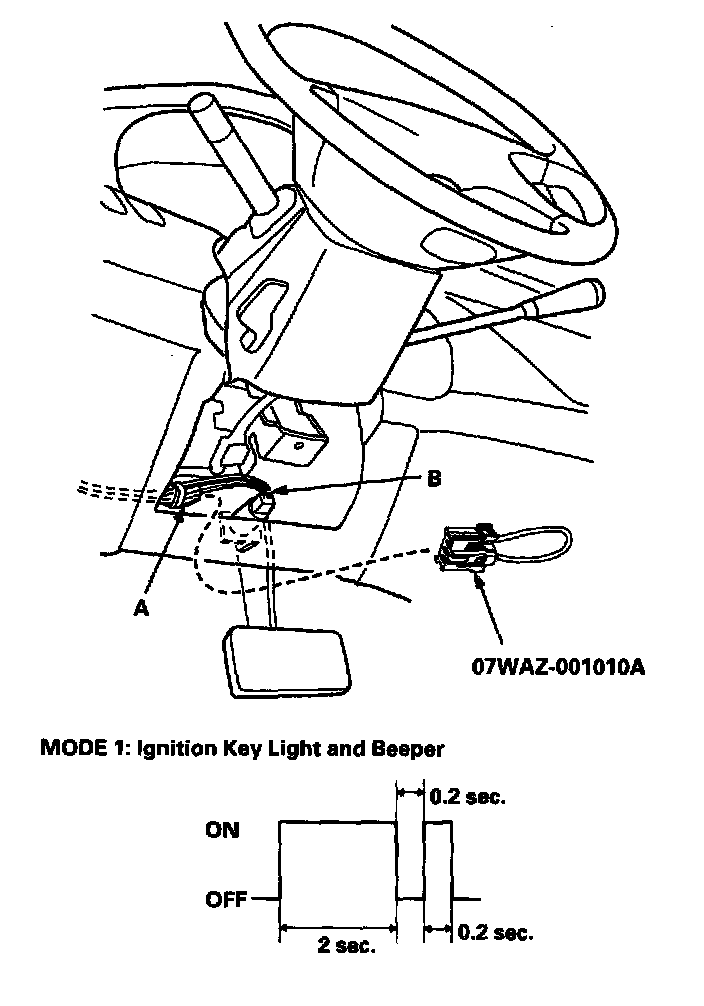 B

A

07WAZ-001010A

MODE 1: Ignition Key Light and Beeper

0.2 sec.

ON

OFF

2 sec.

0.2 sec.