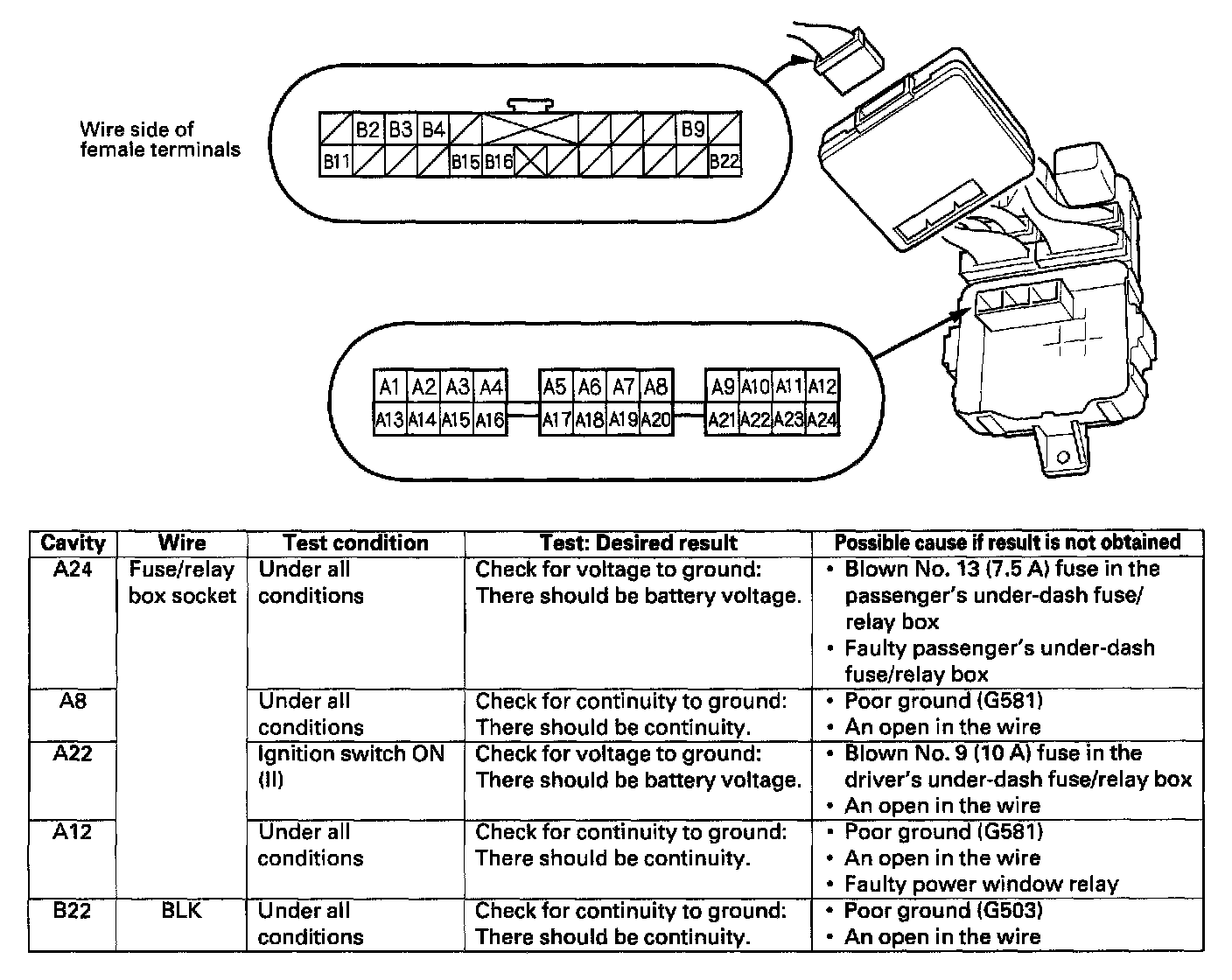 Wire side of female terminals

B2 B3 B4 B9
B11 B15 B16 B22

A1 A2 A3 A4 A5 A6 A7 A8 A9 A10 A11 A12
A13 A14 A15 A16 A17 A18 A19 A20 A21 A22 A23 A24

| Cavity | Wire | Test condition | Test: Desired result | Possible cause if result is not obtained |
|---|---|---|---|---|
| A24 | Fuse/relay box socket | Under all conditions | Check for voltage to ground: There should be battery voltage. | • Blown No. 13 (7.5 A) fuse in the passenger's under-dash fuse/relay box • Faulty passenger's under-dash fuse/relay box |
| A8 | | Under all conditions | Check for continuity to ground: There should be continuity. | • Poor ground (G581) • An open in the wire |
| A22 | | Ignition switch ON (II) | Check for voltage to ground: There should be battery voltage. | • Blown No. 9 (10 A) fuse in the driver's under-dash fuse/relay box • An open in the wire |
| A12 | | Under all conditions | Check for continuity to ground: There should be continuity. | • Poor ground (G581) • An open in the wire • Faulty power window relay |
| B22 | BLK | Under all conditions | Check for continuity to ground: There should be continuity. | • Poor ground (G503) • An open in the wire |