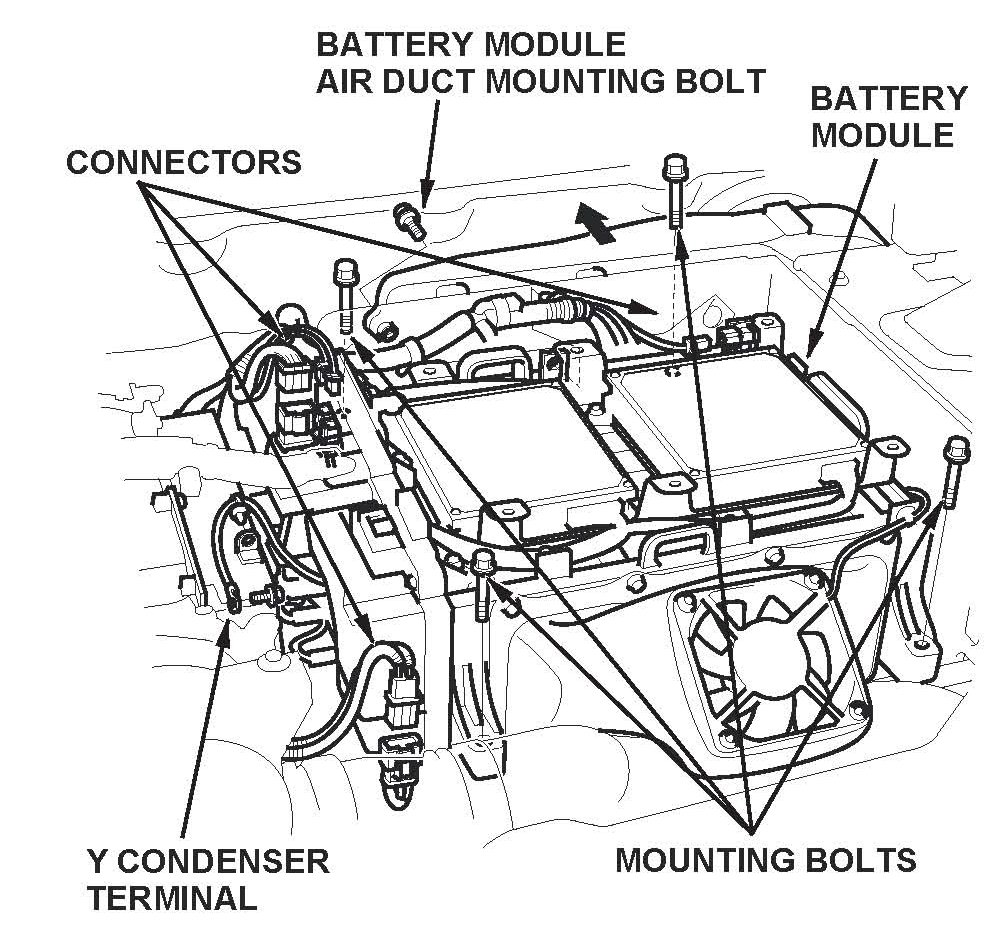 BATTERY MODULE
AIR DUCT MOUNTING BOLT

BATTERY
MODULE

CONNECTORS

Y CONDENSER
TERMINAL

MOUNTING BOLTS