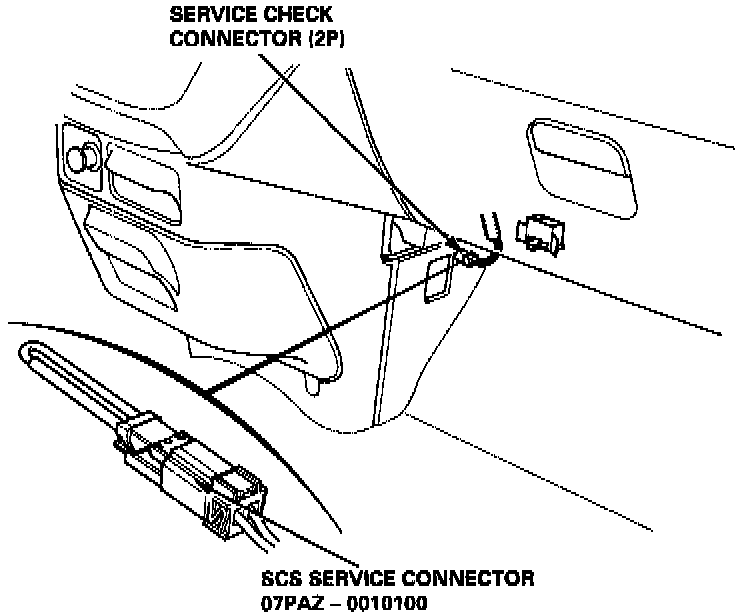 SERVICE CHECK
CONNECTOR (2P)

SCS SERVICE CONNECTOR
07PAZ – 0010100