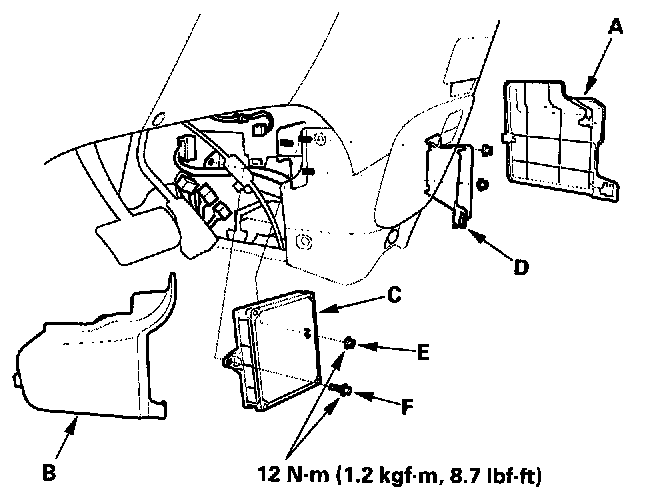 A

D

C

E

F

B

12 N·m (1.2 kgf·m, 8.7 lbf·ft)