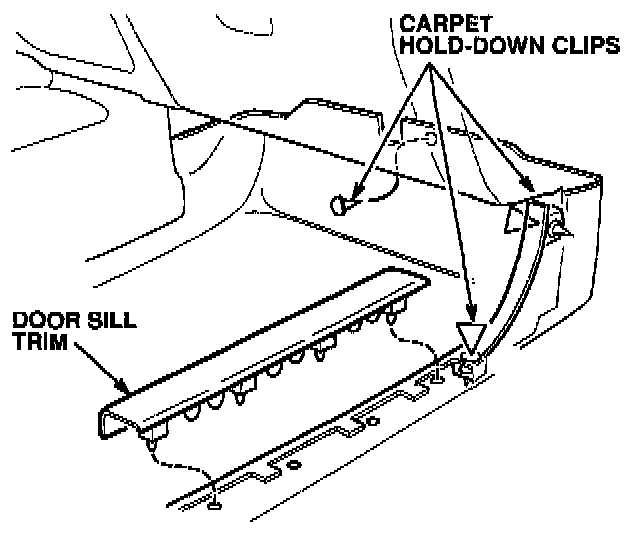 CARPET
HOLD-DOWN CLIPS

DOOR SILL
TRIM