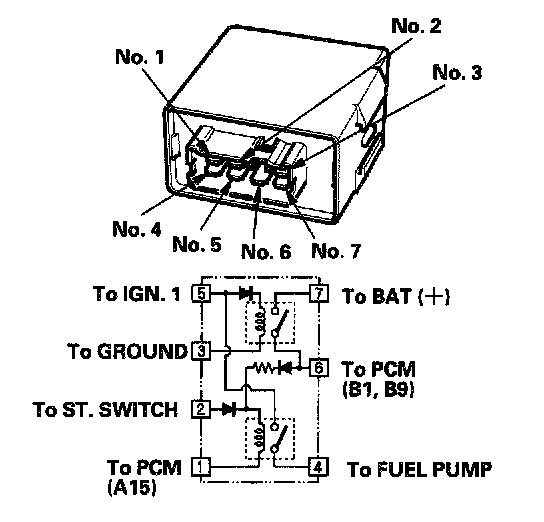 No. 1
No. 2
No. 3
No. 4
No. 5
No. 6
No. 7

To IGN. 1 5
7 To BAT (+)
To GROUND 3
6 To PCM (B1, B9)
To ST. SWITCH 2
To PCM (A15) 1
4 To FUEL PUMP