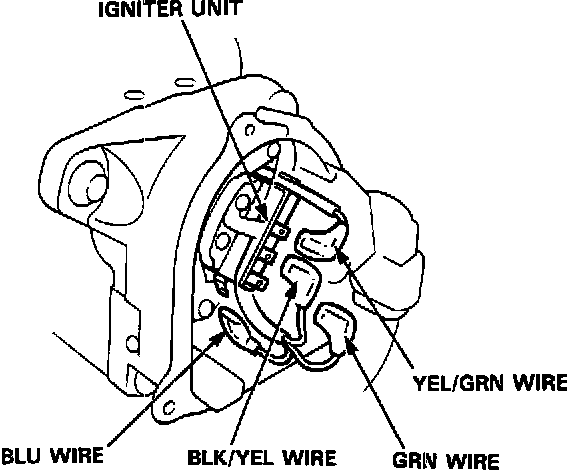 IGNITER UNIT

YEL/GRN WIRE

BLU WIRE

BLK/YEL WIRE

GRN WIRE