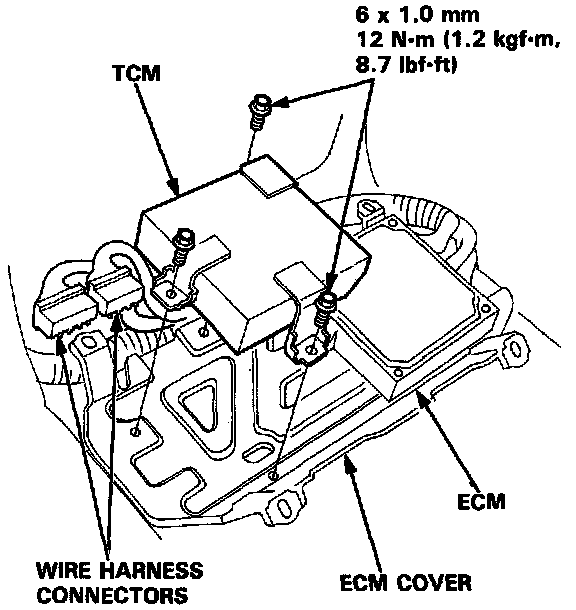 6 x 1.0 mm
12 N·m (1.2 kgf·m, 8.7 lbf·ft)

TCM

ECM

WIRE HARNESS CONNECTORS

ECM COVER