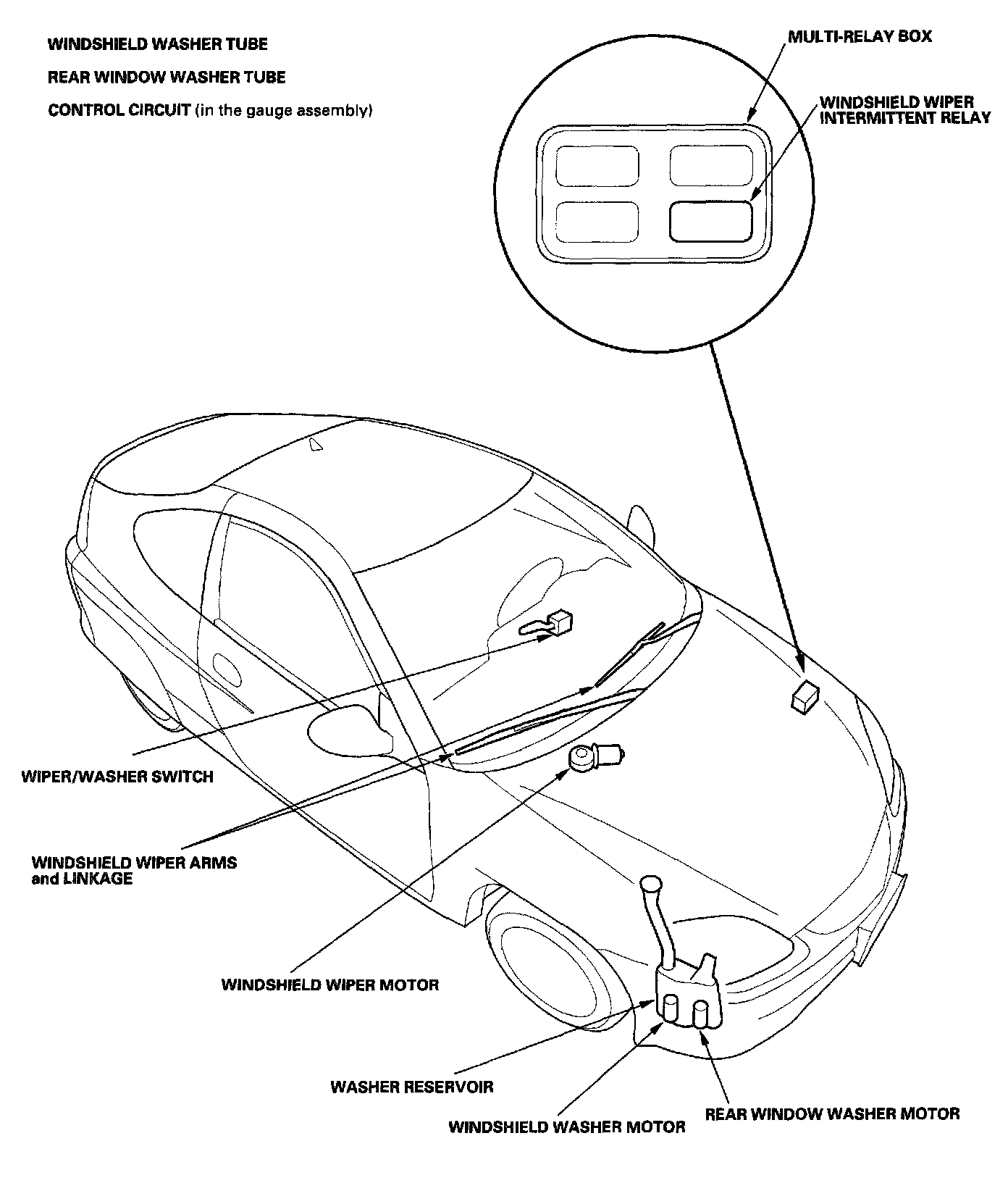 WINDSHIELD WASHER TUBE

REAR WINDOW WASHER TUBE

CONTROL CIRCUIT (in the gauge assembly)

MULTI-RELAY BOX

WINDSHIELD WIPER INTERMITTENT RELAY

WIPER/WASHER SWITCH

WINDSHIELD WIPER ARMS and LINKAGE

WINDSHIELD WIPER MOTOR

WASHER RESERVOIR

WINDSHIELD WASHER MOTOR

REAR WINDOW WASHER MOTOR