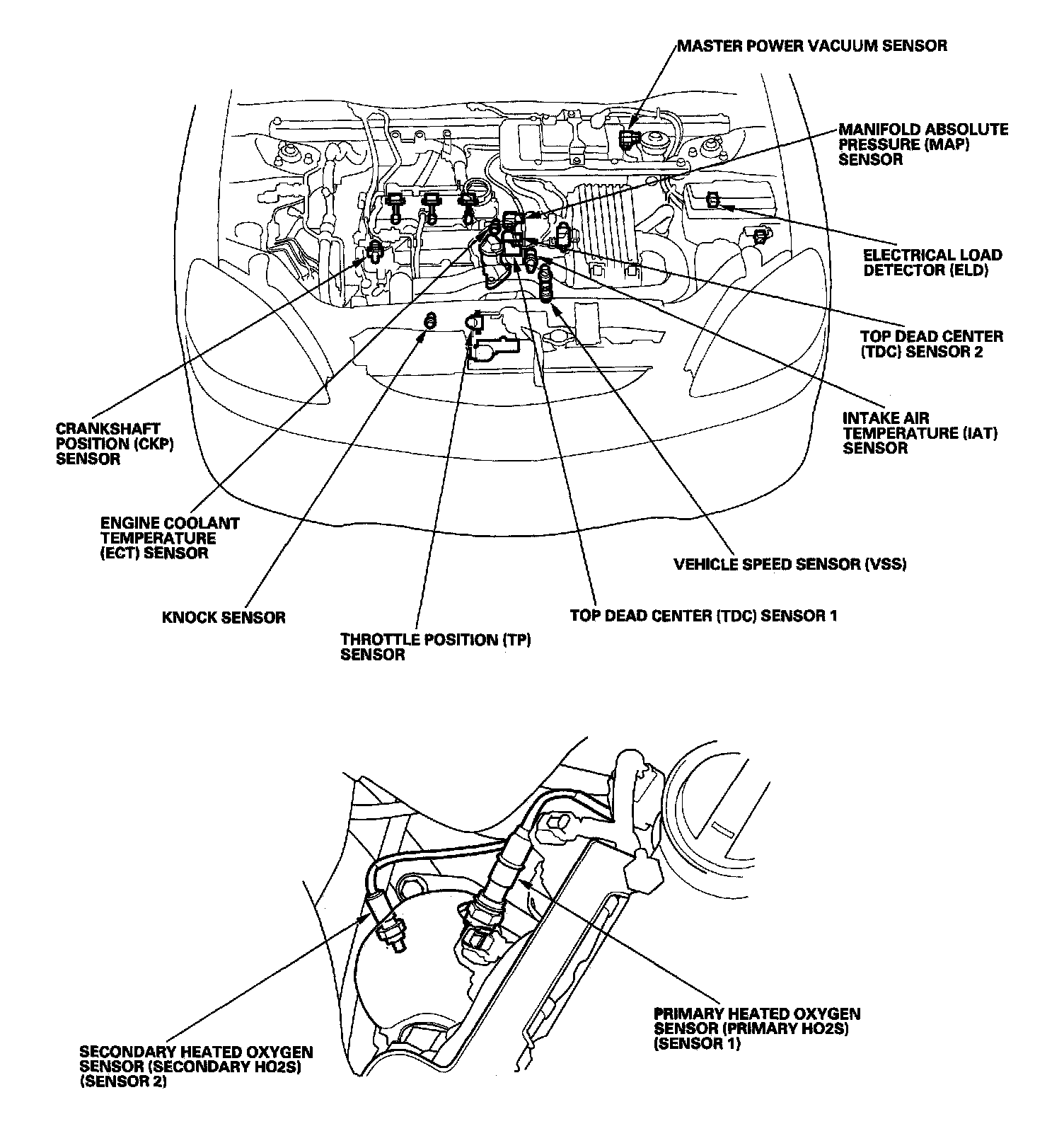 MASTER POWER VACUUM SENSOR

MANIFOLD ABSOLUTE PRESSURE (MAP) SENSOR

ELECTRICAL LOAD DETECTOR (ELD)

TOP DEAD CENTER (TDC) SENSOR 2

INTAKE AIR TEMPERATURE (IAT) SENSOR

CRANKSHAFT POSITION (CKP) SENSOR

ENGINE COOLANT TEMPERATURE (ECT) SENSOR

VEHICLE SPEED SENSOR (VSS)

KNOCK SENSOR

TOP DEAD CENTER (TDC) SENSOR 1

THROTTLE POSITION (TP) SENSOR

PRIMARY HEATED OXYGEN SENSOR (PRIMARY HO2S) (SENSOR 1)

SECONDARY HEATED OXYGEN SENSOR (SECONDARY HO2S) (SENSOR 2)