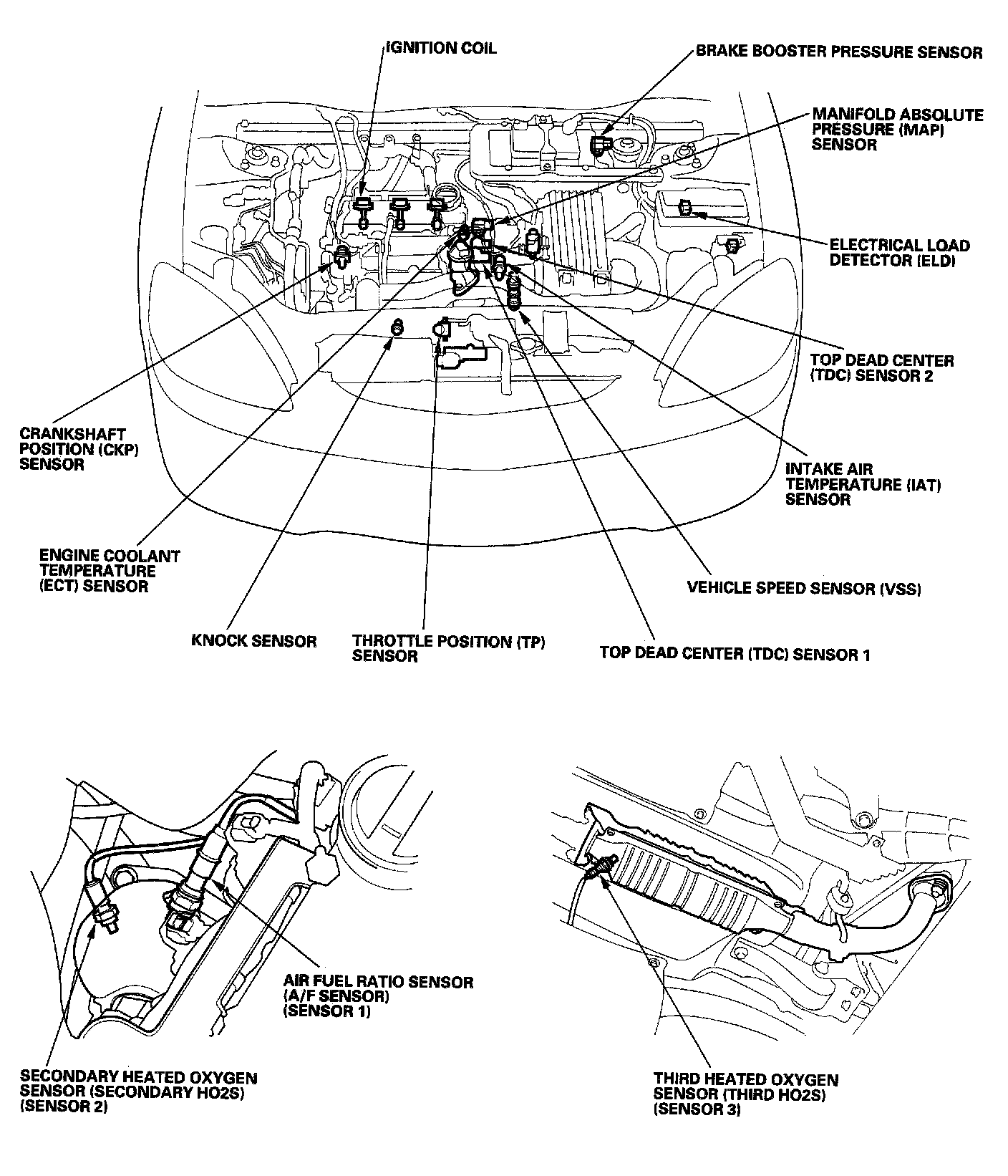 IGNITION COIL

BRAKE BOOSTER PRESSURE SENSOR

MANIFOLD ABSOLUTE PRESSURE (MAP) SENSOR

ELECTRICAL LOAD DETECTOR (ELD)

TOP DEAD CENTER (TDC) SENSOR 2

CRANKSHAFT POSITION (CKP) SENSOR

INTAKE AIR TEMPERATURE (IAT) SENSOR

ENGINE COOLANT TEMPERATURE (ECT) SENSOR

VEHICLE SPEED SENSOR (VSS)

KNOCK SENSOR

THROTTLE POSITION (TP) SENSOR

TOP DEAD CENTER (TDC) SENSOR 1

AIR FUEL RATIO SENSOR (A/F SENSOR) (SENSOR 1)

SECONDARY HEATED OXYGEN SENSOR (SECONDARY HO2S) (SENSOR 2)

THIRD HEATED OXYGEN SENSOR (THIRD HO2S) (SENSOR 3)