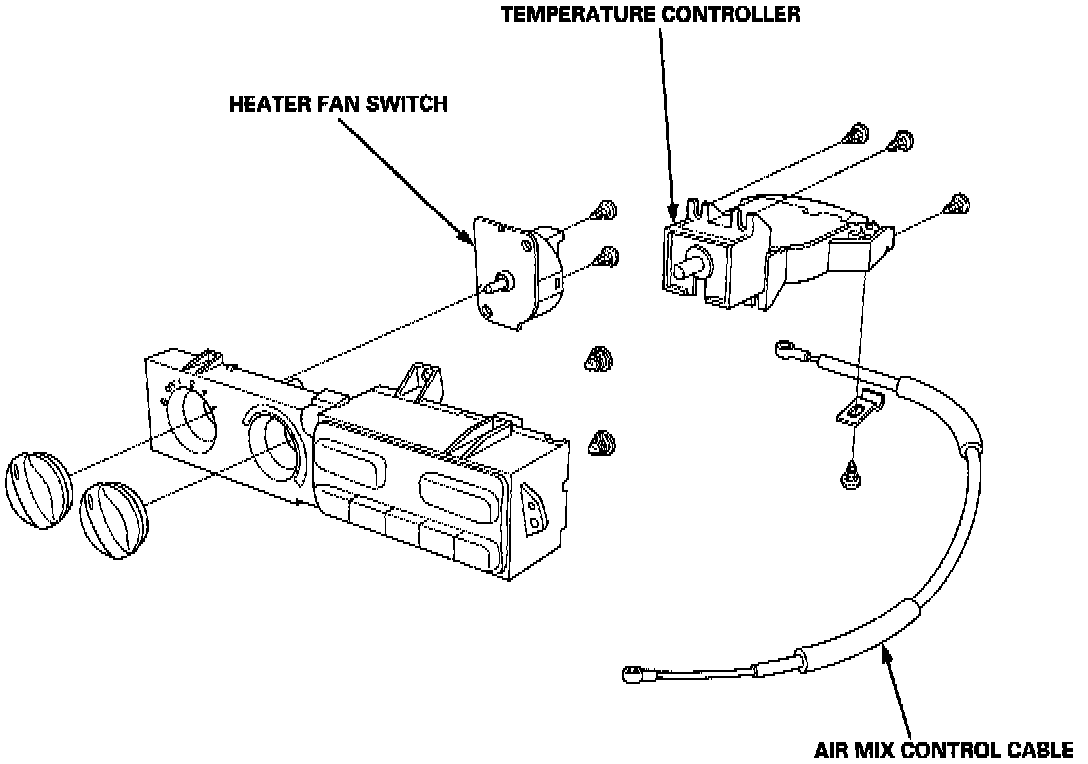 TEMPERATURE CONTROLLER

HEATER FAN SWITCH

AIR MIX CONTROL CABLE