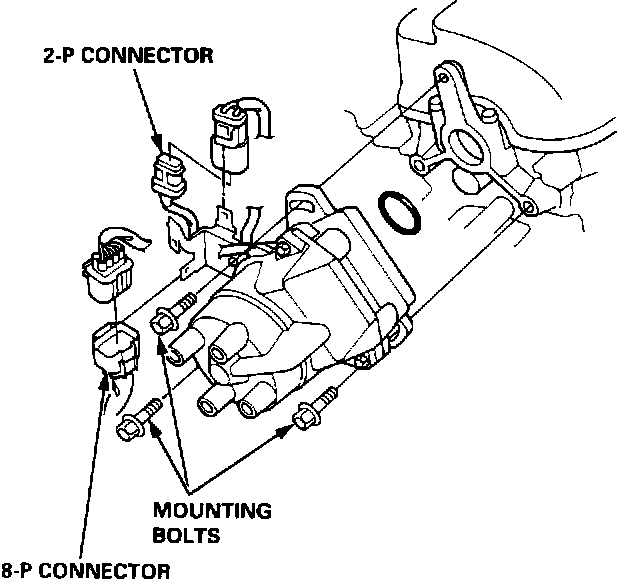 2-P CONNECTOR

MOUNTING BOLTS

8-P CONNECTOR