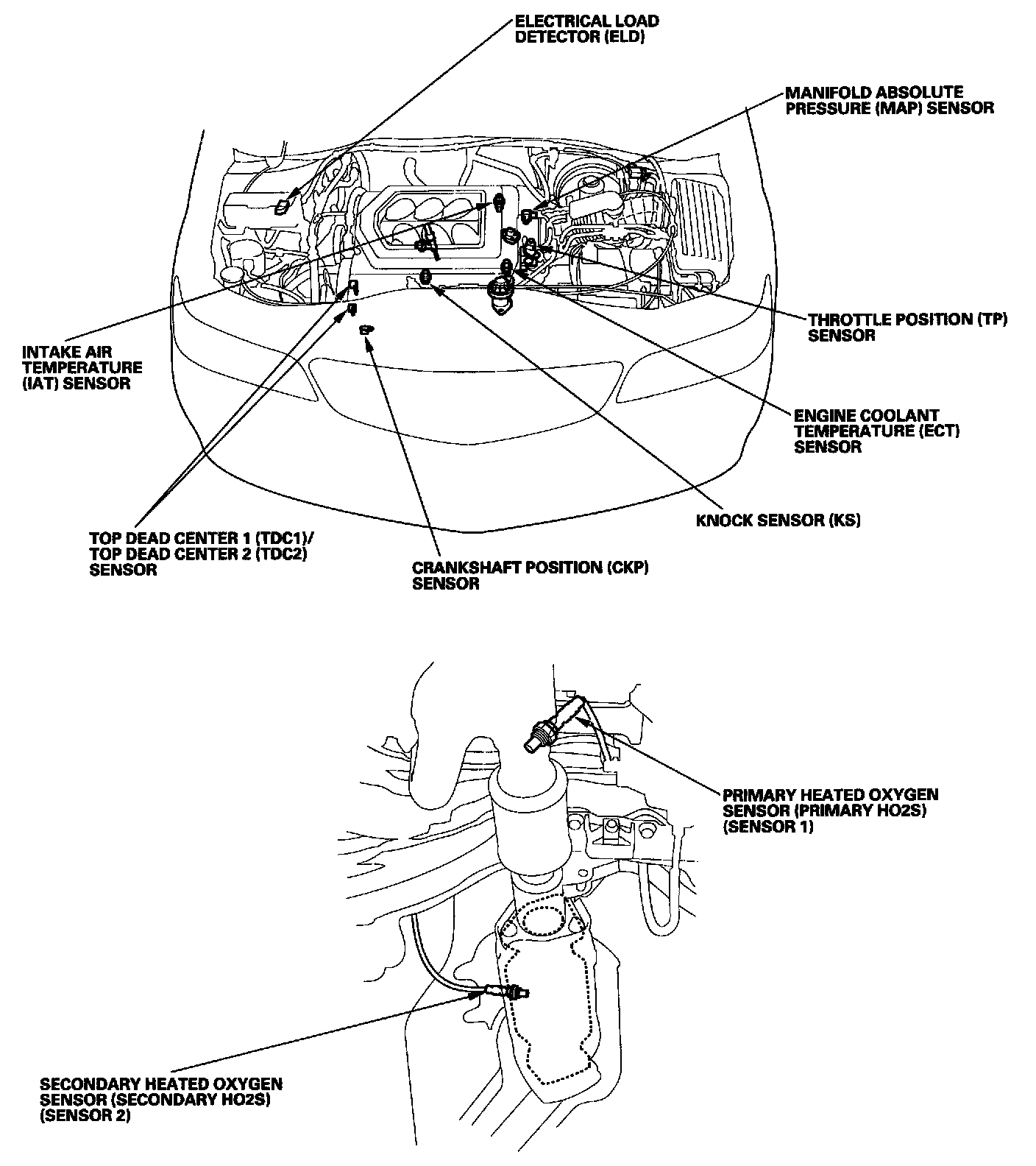 ELECTRICAL LOAD DETECTOR (ELD)

MANIFOLD ABSOLUTE PRESSURE (MAP) SENSOR

THROTTLE POSITION (TP) SENSOR

INTAKE AIR TEMPERATURE (IAT) SENSOR

ENGINE COOLANT TEMPERATURE (ECT) SENSOR

KNOCK SENSOR (KS)

TOP DEAD CENTER 1 (TDC1)/ TOP DEAD CENTER 2 (TDC2) SENSOR

CRANKSHAFT POSITION (CKP) SENSOR

PRIMARY HEATED OXYGEN SENSOR (PRIMARY HO2S) (SENSOR 1)

SECONDARY HEATED OXYGEN SENSOR (SECONDARY HO2S) (SENSOR 2)