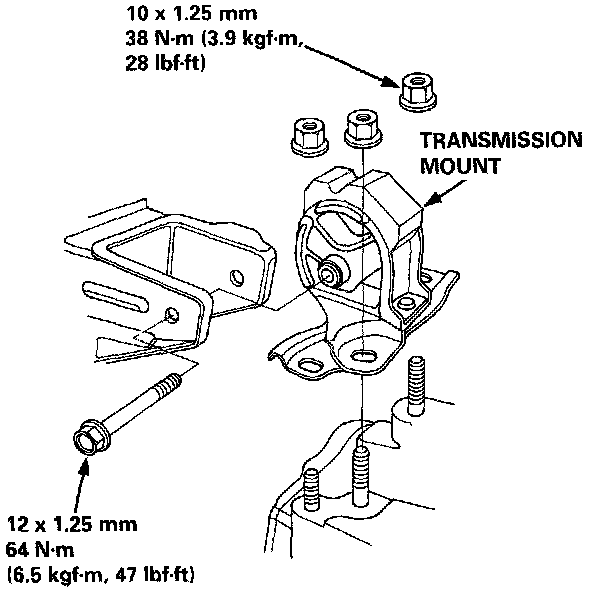 10 x 1.25 mm
38 N·m (3.9 kgf·m, 28 lbf·ft)

TRANSMISSION MOUNT

12 x 1.25 mm
64 N·m
(6.5 kgf·m, 47 lbf·ft)