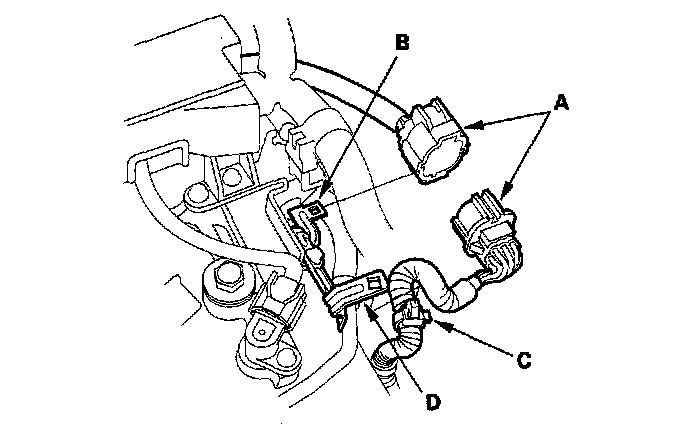 B
A
C
D