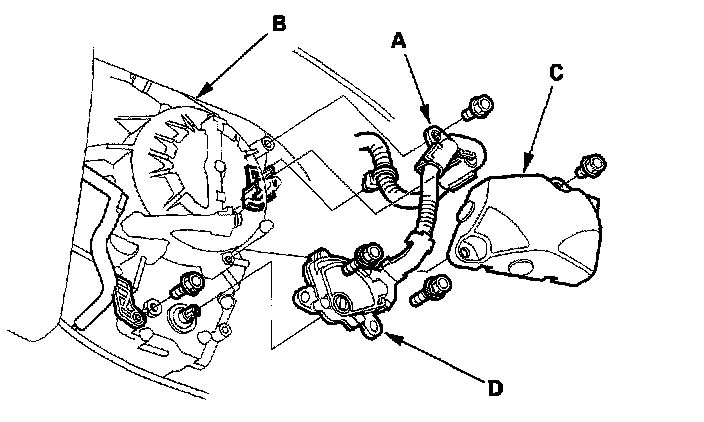 B
A
C
D