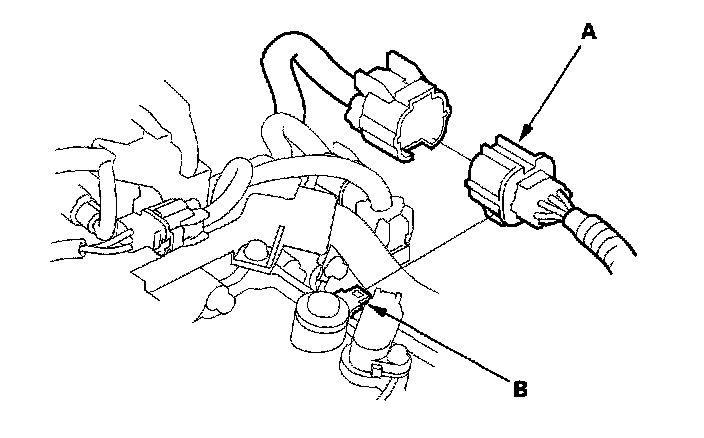 A

B