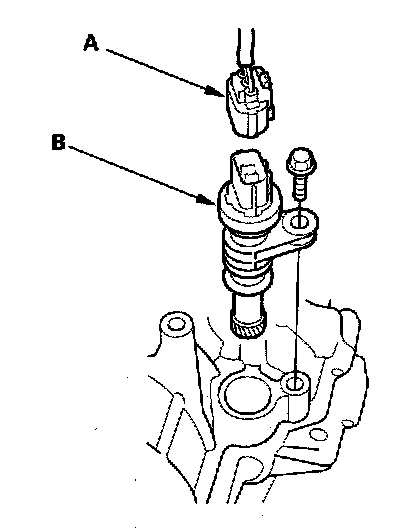 A

B