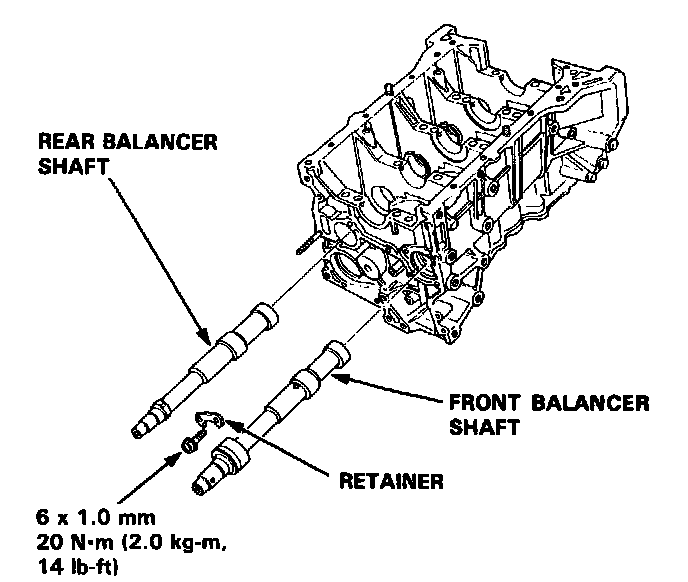 REAR BALANCER SHAFT

FRONT BALANCER SHAFT

RETAINER

6 x 1.0 mm
20 N·m (2.0 kg-m, 14 lb-ft)