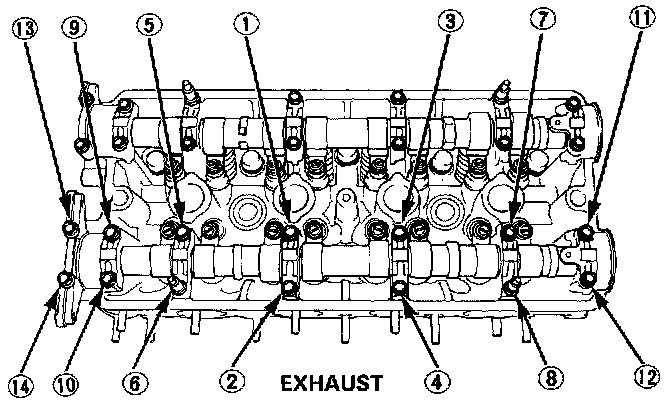 13 9 5 1 3 7 11

14 10 6 2 EXHAUST 4 8 12