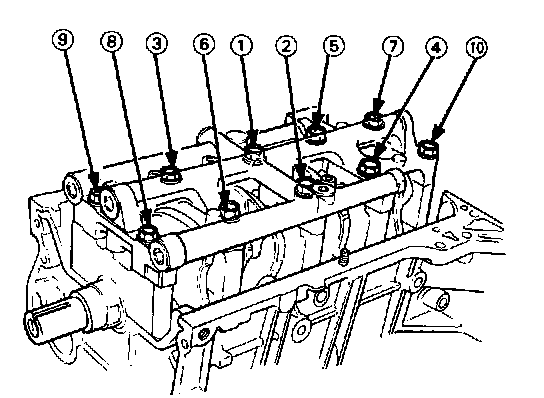 9 8 3 6 1 2 5 7 4 10