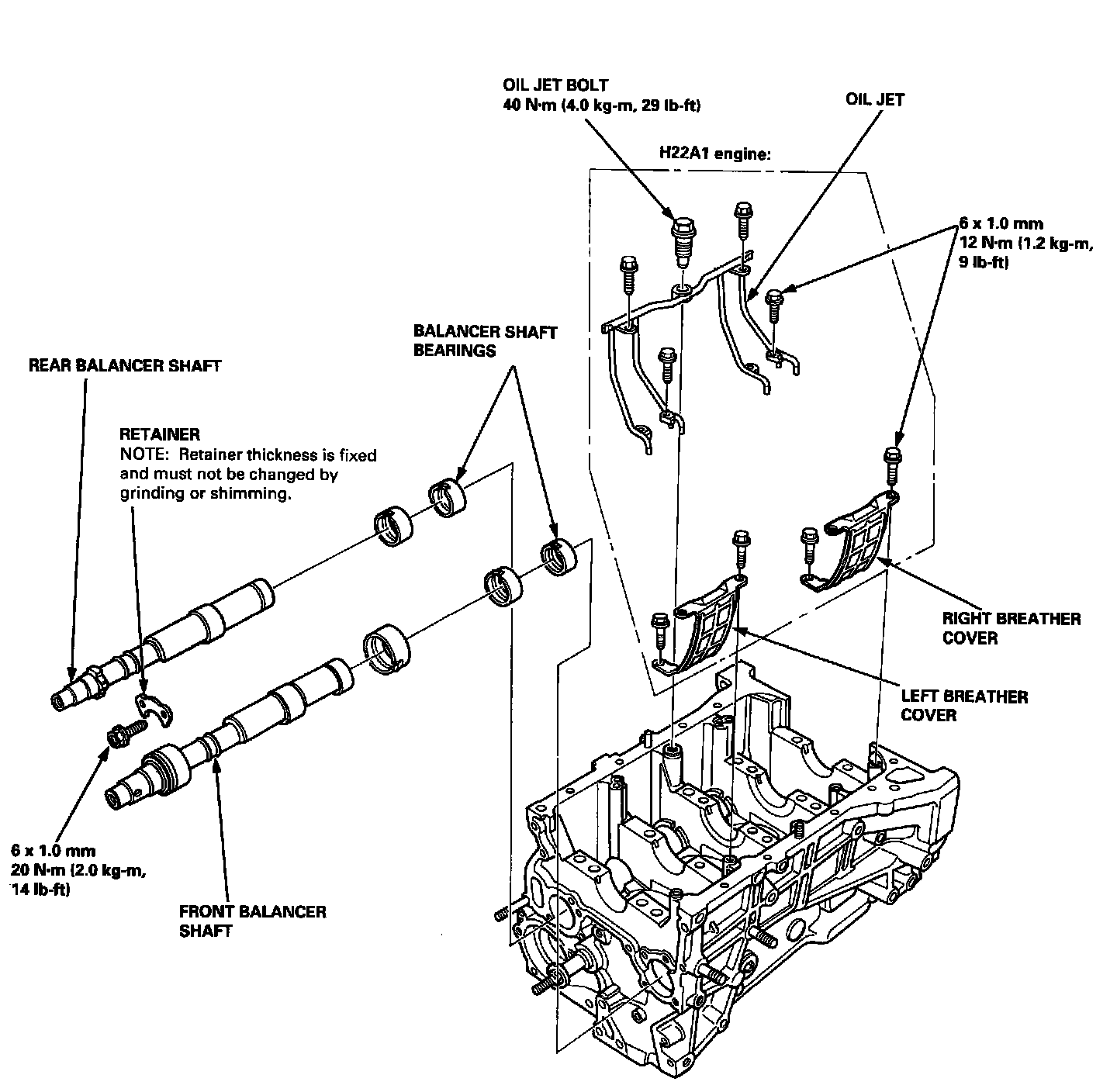 OIL JET BOLT
40 N·m (4.0 kg-m, 29 lb-ft)

OIL JET

H22A1 engine:

6 x 1.0 mm
12 N·m (1.2 kg-m, 9 lb-ft)

BALANCER SHAFT BEARINGS

REAR BALANCER SHAFT

RETAINER
NOTE: Retainer thickness is fixed and must not be changed by grinding or shimming.

RIGHT BREATHER COVER

LEFT BREATHER COVER

6 x 1.0 mm
20 N·m (2.0 kg-m, 14 lb-ft)

FRONT BALANCER SHAFT