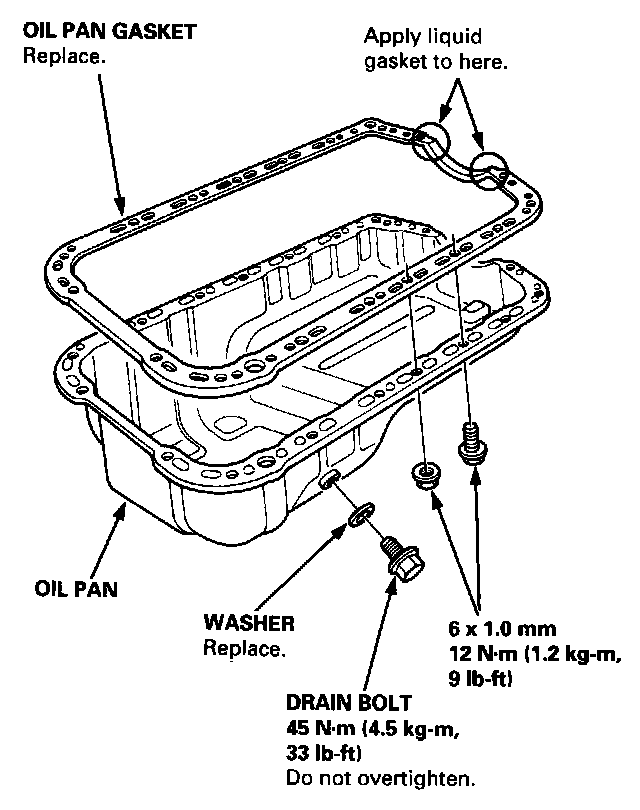 OIL PAN GASKET
Replace.

Apply liquid gasket to here.

OIL PAN

WASHER
Replace.

6 x 1.0 mm
12 N·m (1.2 kg-m, 9 lb-ft)

DRAIN BOLT
45 N·m (4.5 kg-m, 33 lb-ft)
Do not overtighten.