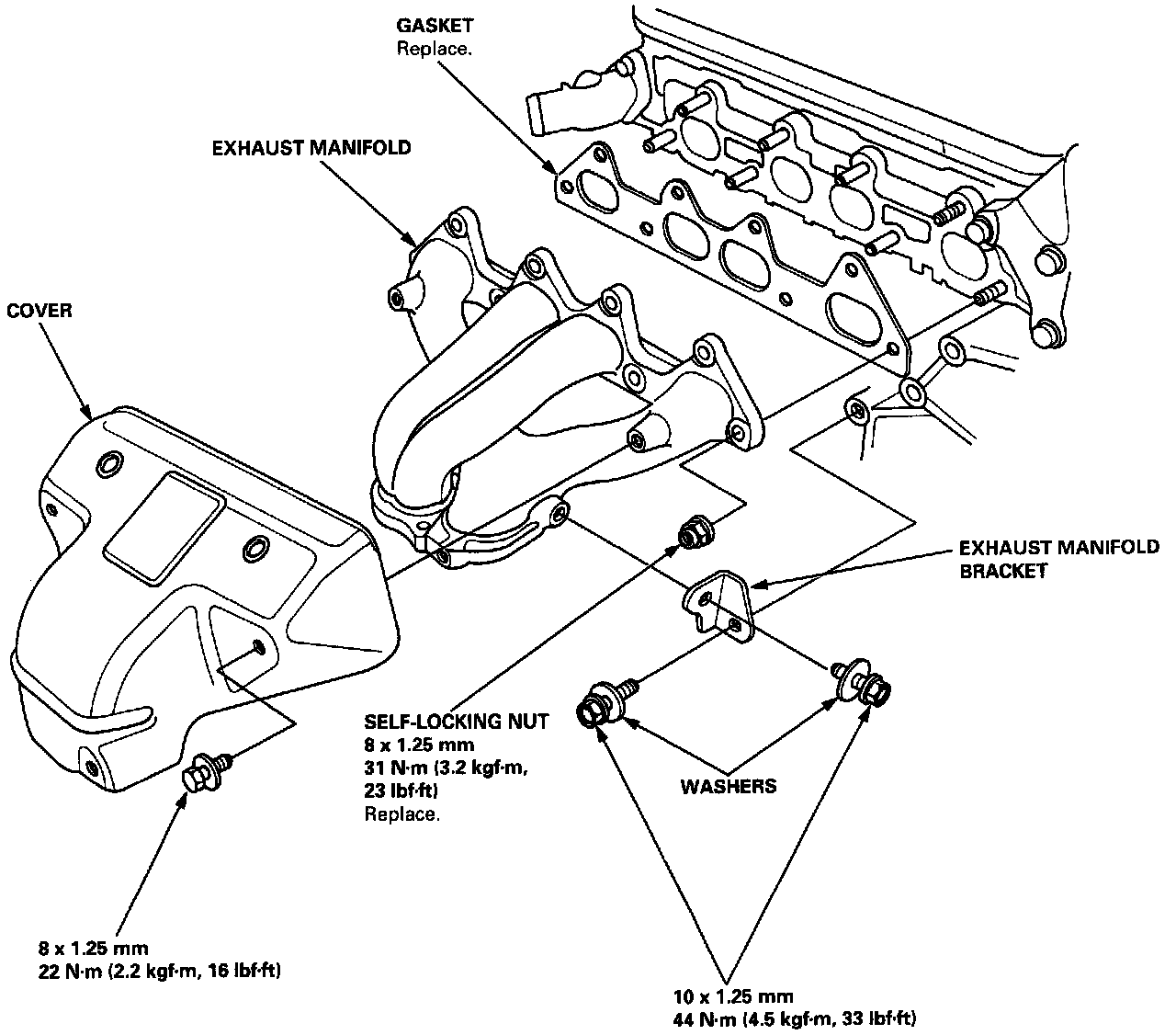 GASKET
Replace.

EXHAUST MANIFOLD

COVER

EXHAUST MANIFOLD
BRACKET

SELF-LOCKING NUT
8 x 1.25 mm
31 N·m (3.2 kgf·m, 23 lbf·ft)
Replace.

WASHERS

8 x 1.25 mm
22 N·m (2.2 kgf·m, 16 lbf·ft)

10 x 1.25 mm
44 N·m (4.5 kgf·m, 33 lbf·ft)