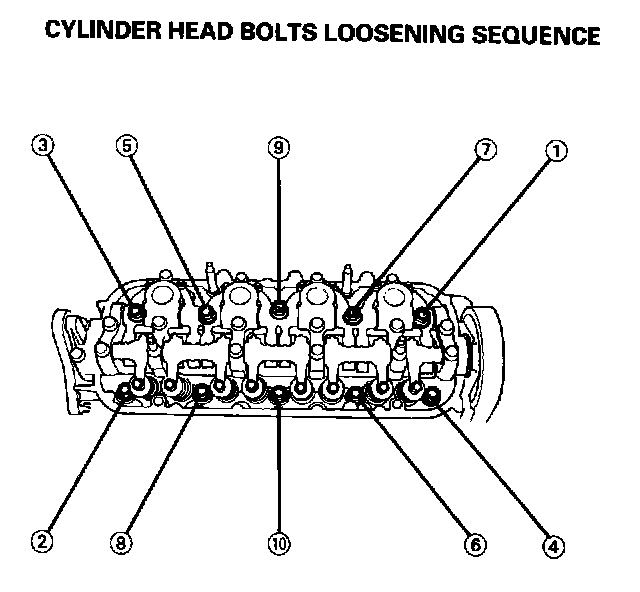 CYLINDER HEAD BOLTS LOOSENING SEQUENCE

3 5 9 7 1

2 8 10 6 4