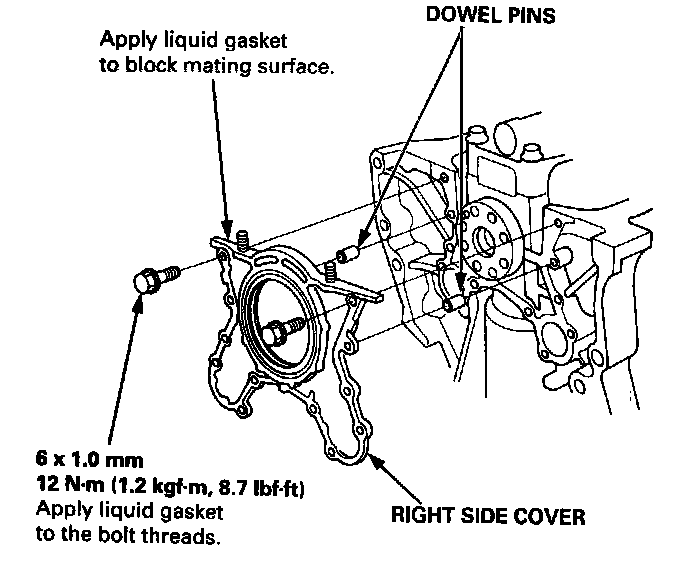 DOWEL PINS

Apply liquid gasket to block mating surface.

6 x 1.0 mm
12 N·m (1.2 kgf·m, 8.7 lbf·ft)
Apply liquid gasket to the bolt threads.

RIGHT SIDE COVER