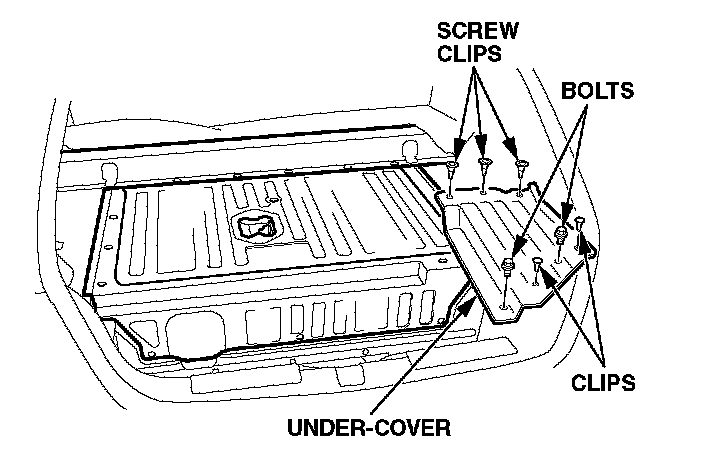 SCREW CLIPS

BOLTS

CLIPS

UNDER-COVER