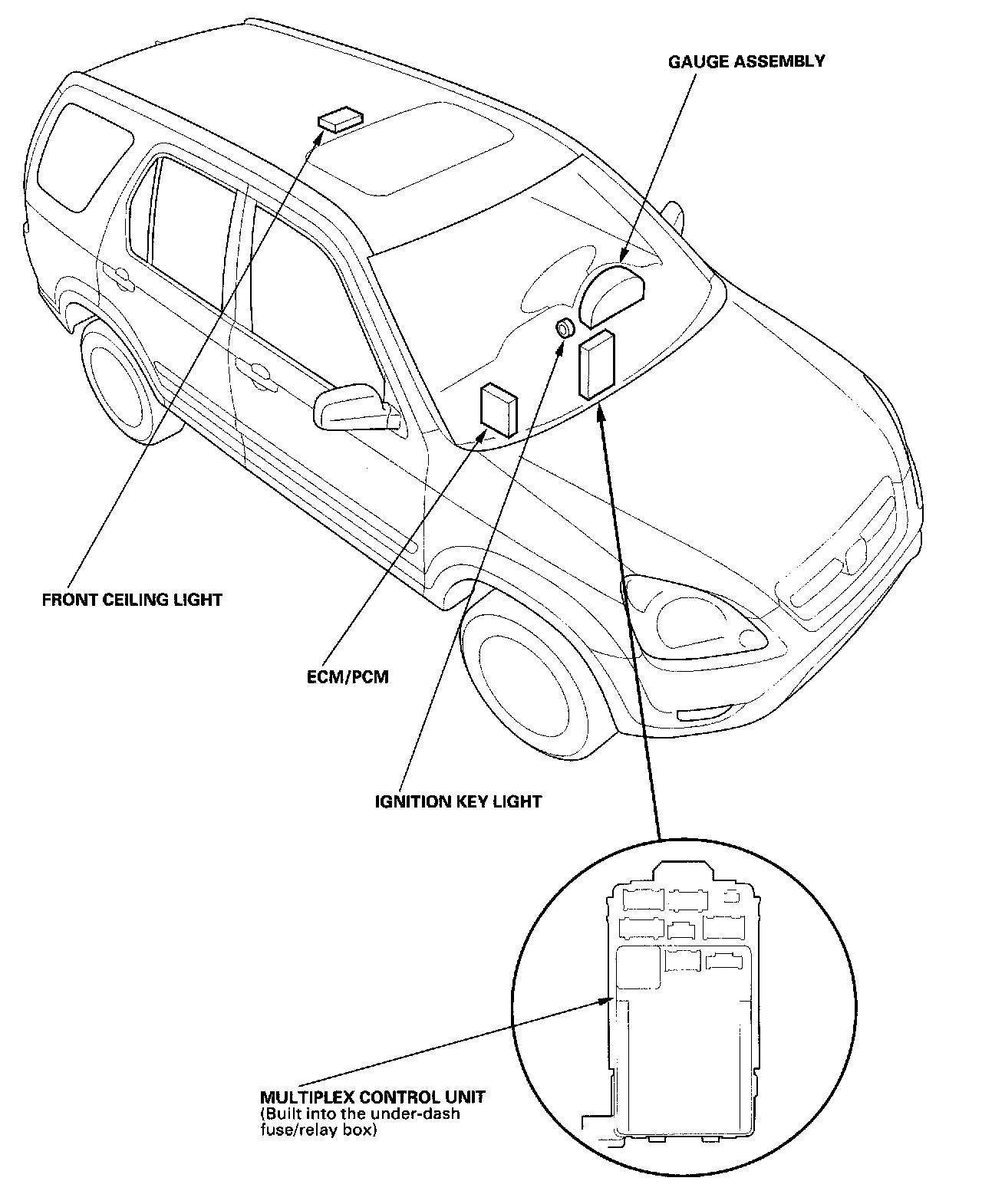 GAUGE ASSEMBLY

FRONT CEILING LIGHT

ECM/PCM

IGNITION KEY LIGHT

MULTIPLEX CONTROL UNIT
(Built into the under-dash fuse/relay box)