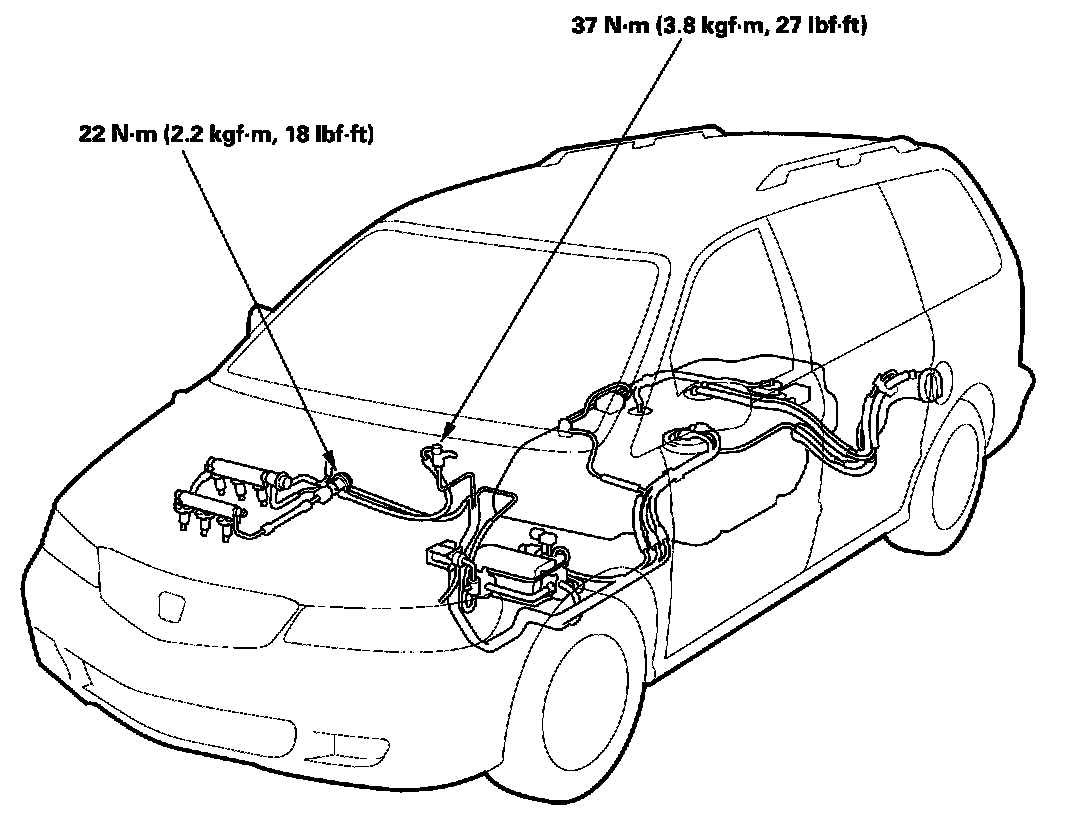 37 N·m (3.8 kgf·m, 27 lbf·ft)

22 N·m (2.2 kgf·m, 18 lbf·ft)