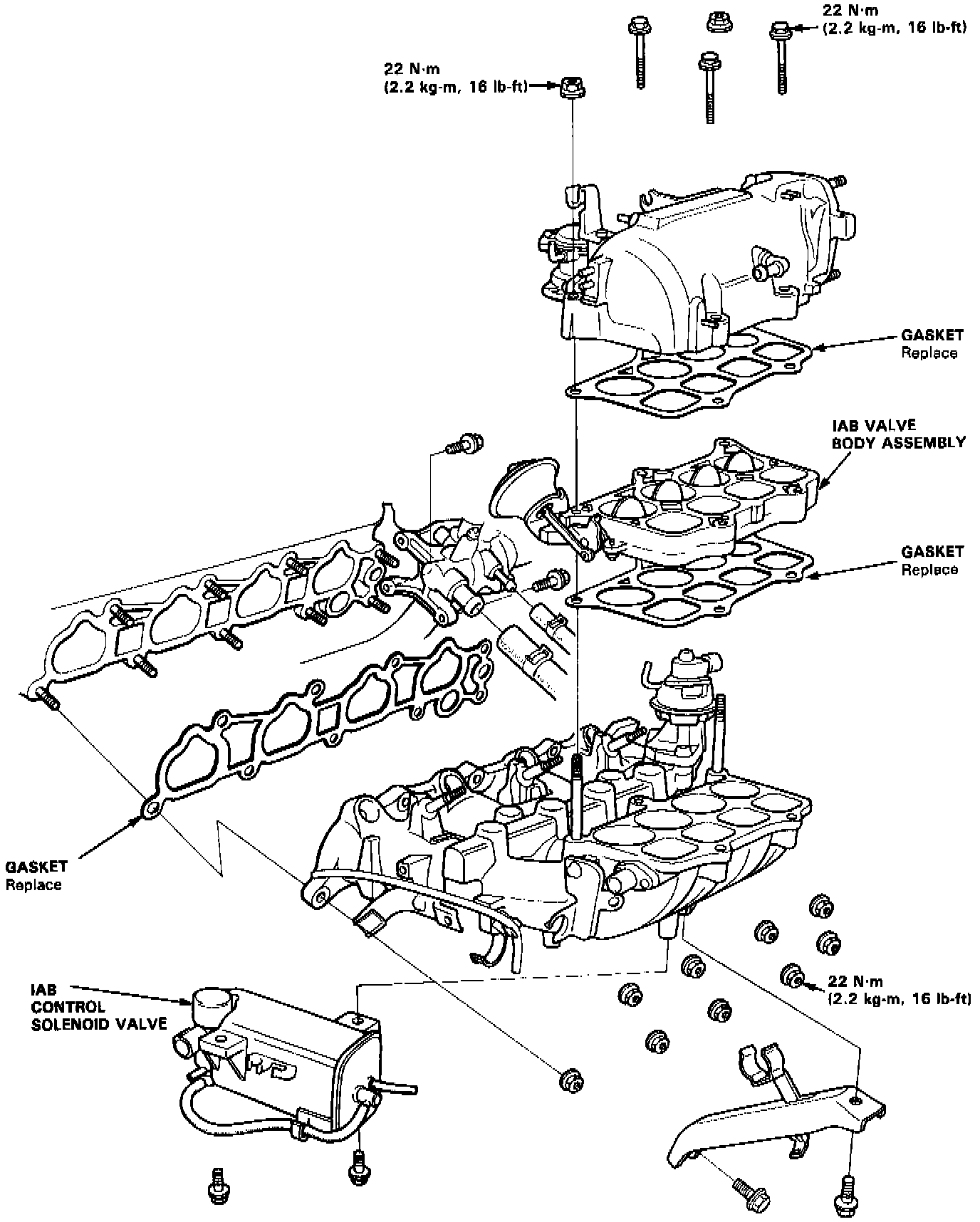 22 N·m
(2.2 kg-m, 16 lb-ft)

22 N·m
(2.2 kg-m, 16 lb-ft)

GASKET
Replace

IAB VALVE
BODY ASSEMBLY

GASKET
Replace

GASKET
Replace

22 N·m
(2.2 kg-m, 16 lb-ft)

IAB
CONTROL
SOLENOID VALVE