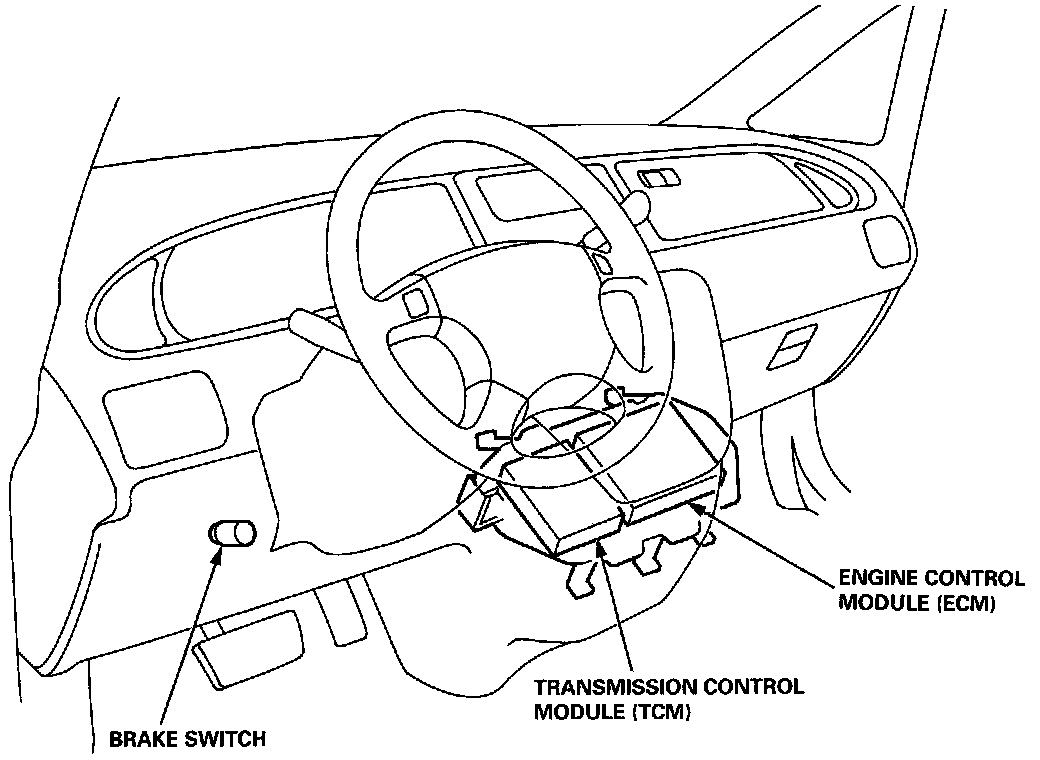 ENGINE CONTROL MODULE (ECM)

TRANSMISSION CONTROL MODULE (TCM)

BRAKE SWITCH