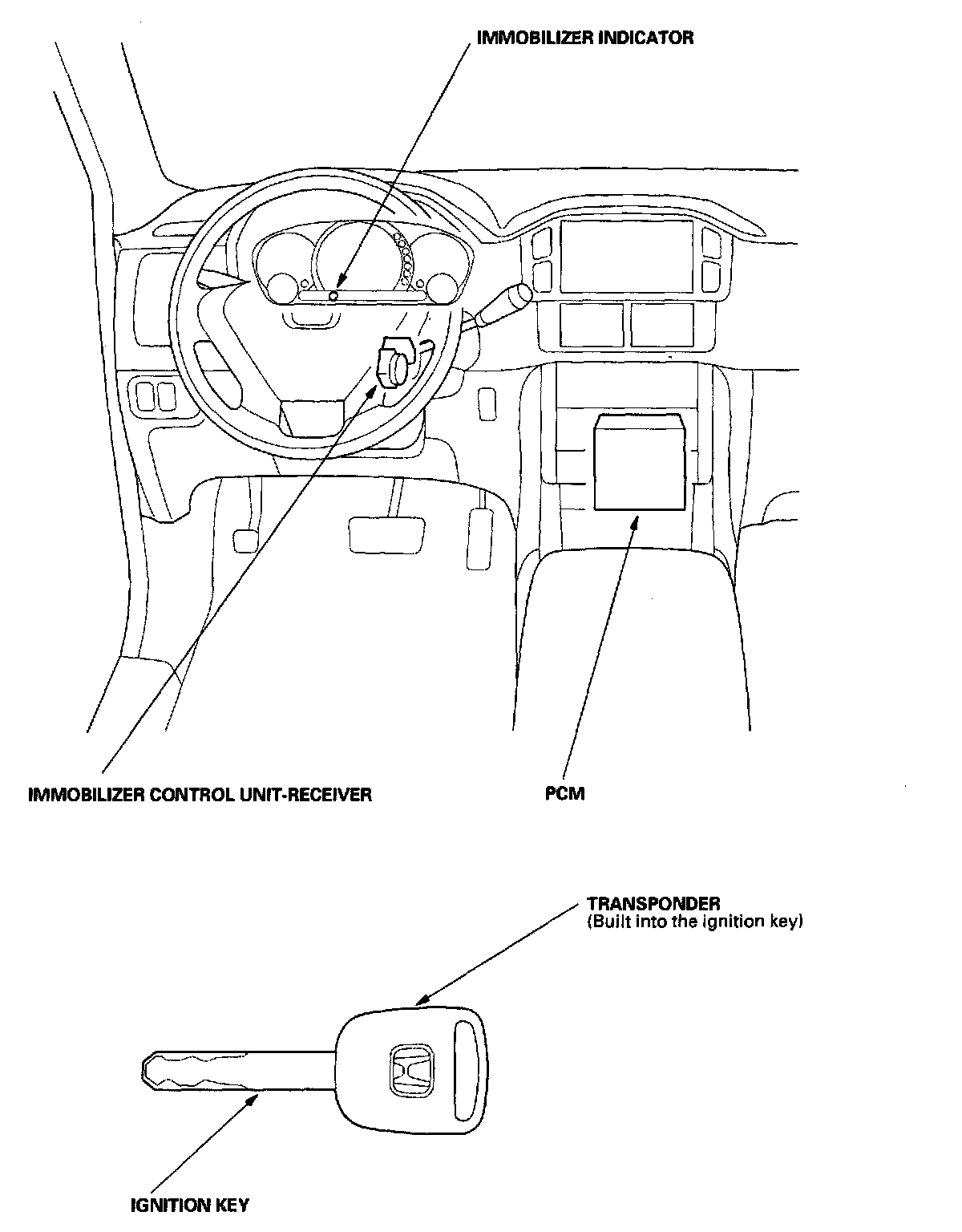 IMMOBILIZER INDICATOR

IMMOBILIZER CONTROL UNIT-RECEIVER

PCM

TRANSPONDER
(Built into the ignition key)

IGNITION KEY