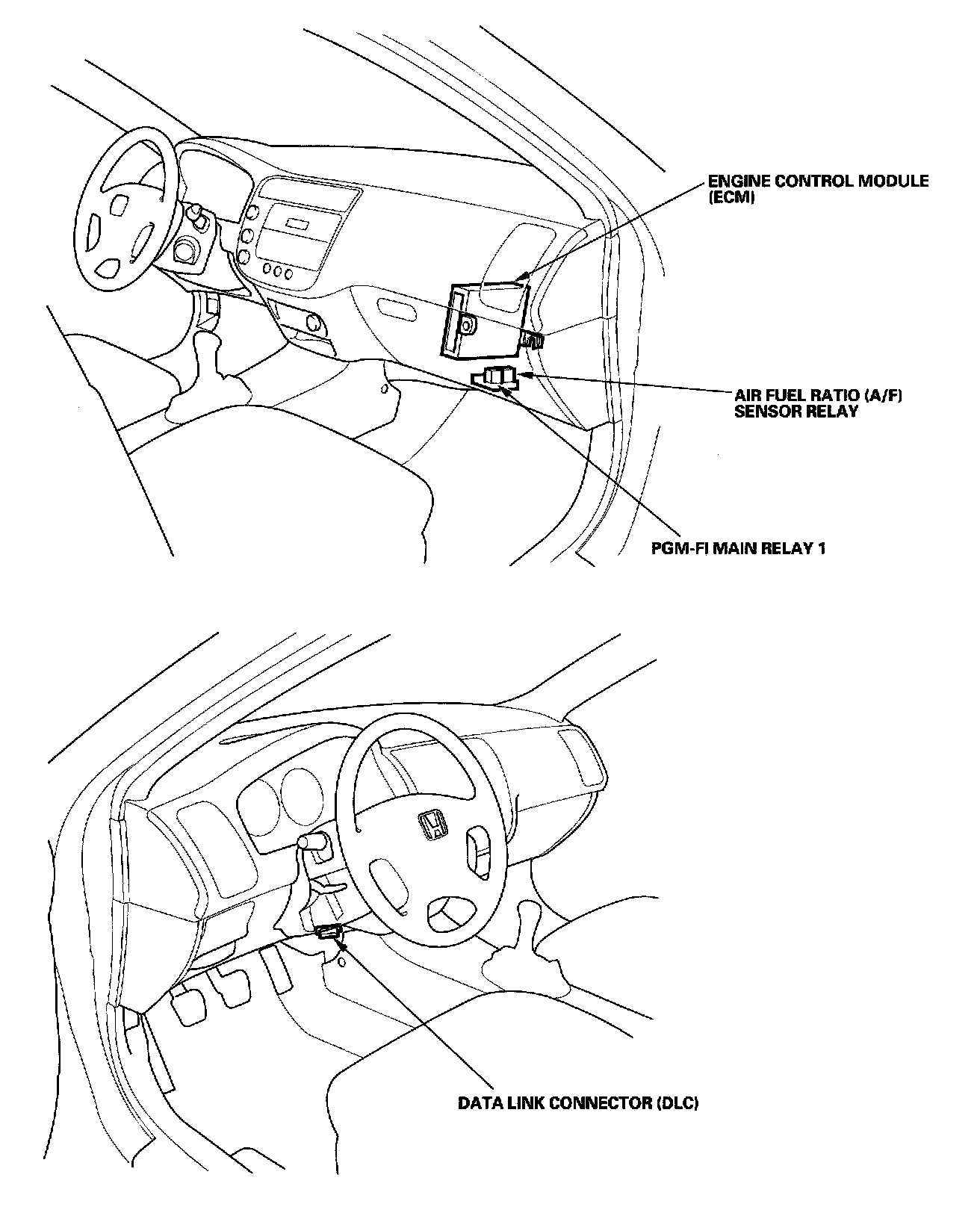 ENGINE CONTROL MODULE (ECM)

AIR FUEL RATIO (A/F) SENSOR RELAY

PGM-FI MAIN RELAY 1

DATA LINK CONNECTOR (DLC)