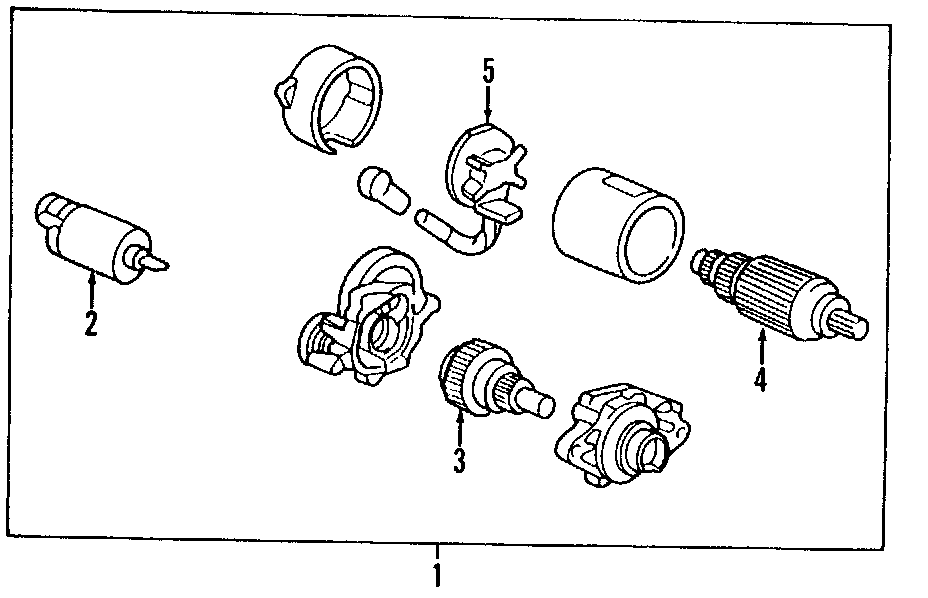 5
2
4
3
1