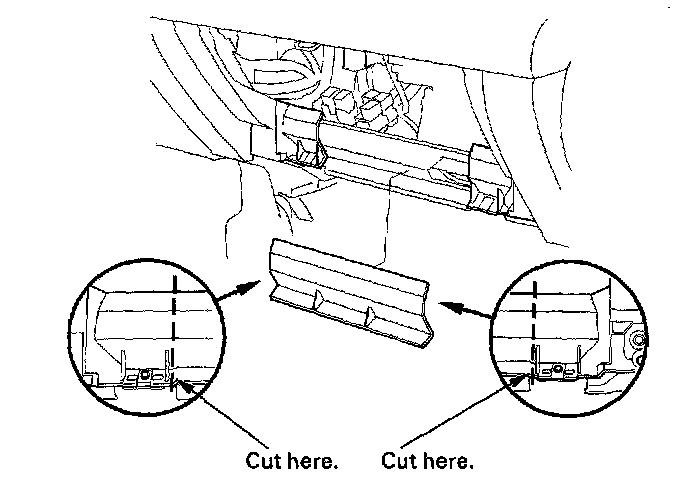 Cut here.

Cut here.