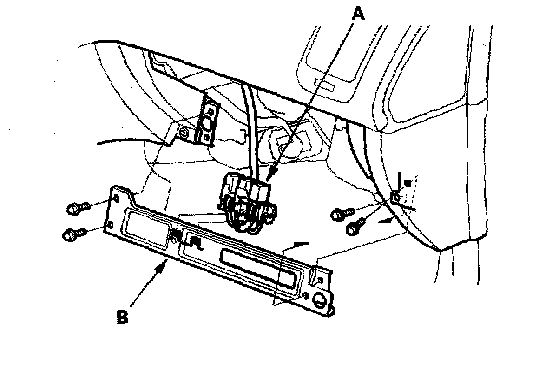 A

B