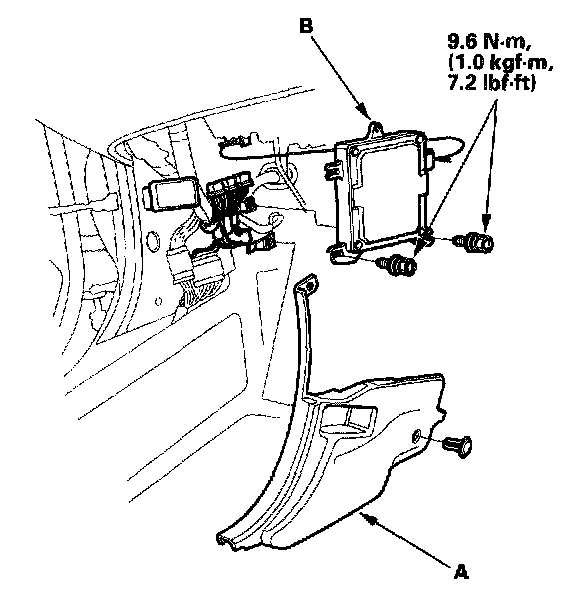 B

9.6 N·m, (1.0 kgf·m, 7.2 lbf·ft)

A