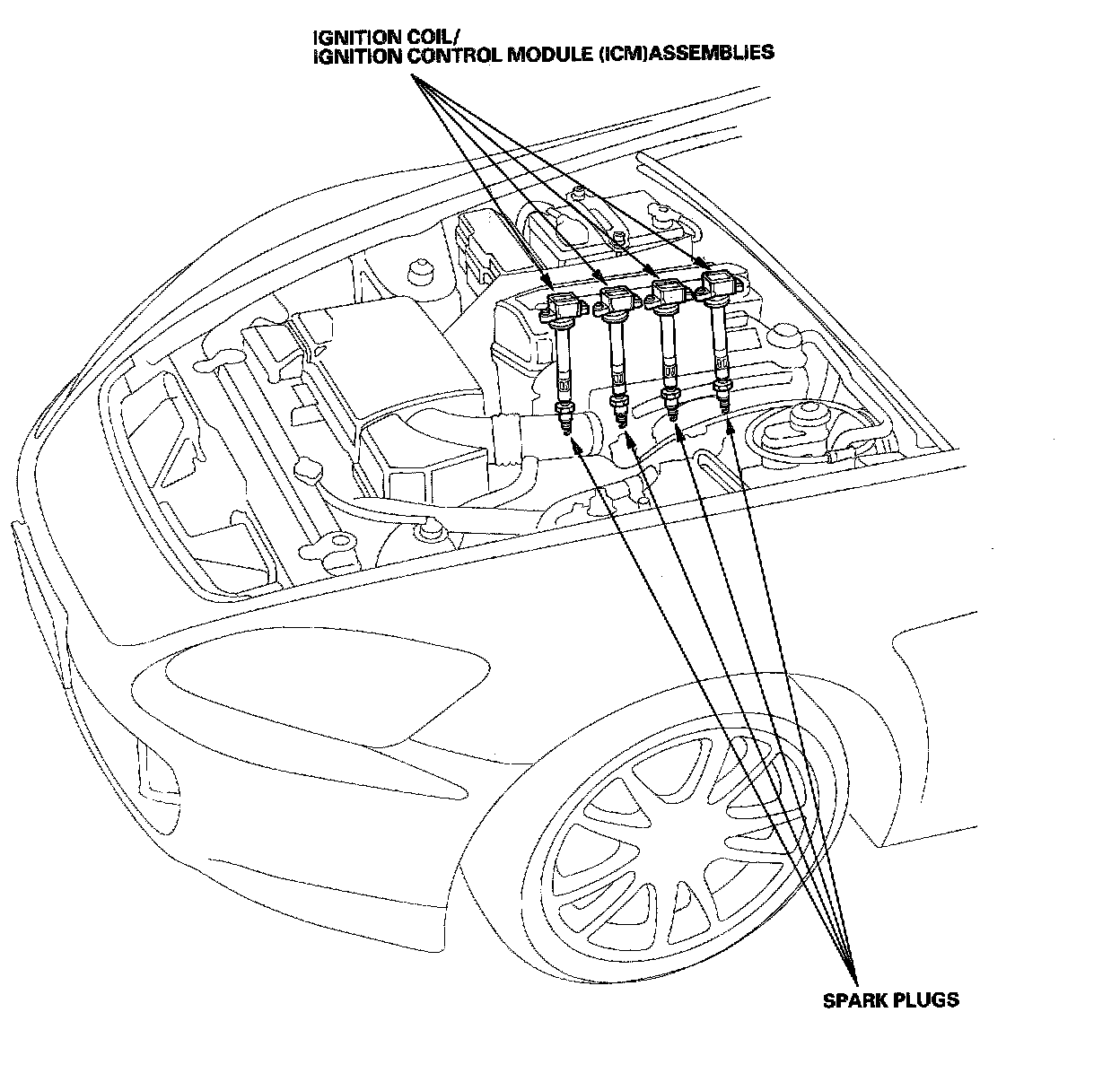 IGNITION COIL/
IGNITION CONTROL MODULE (ICM)ASSEMBLIES

SPARK PLUGS