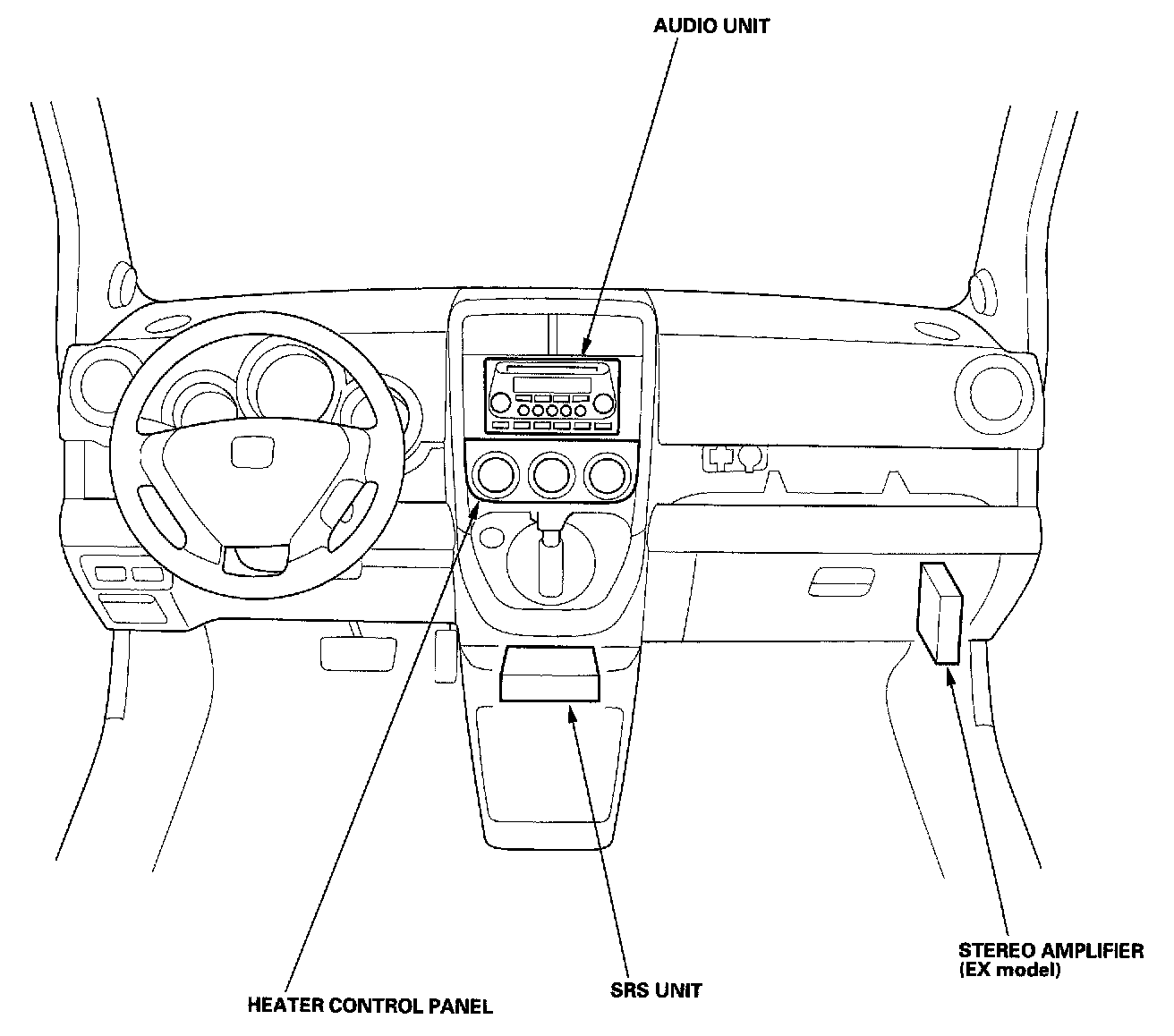 AUDIO UNIT

STEREO AMPLIFIER
(EX model)

HEATER CONTROL PANEL

SRS UNIT