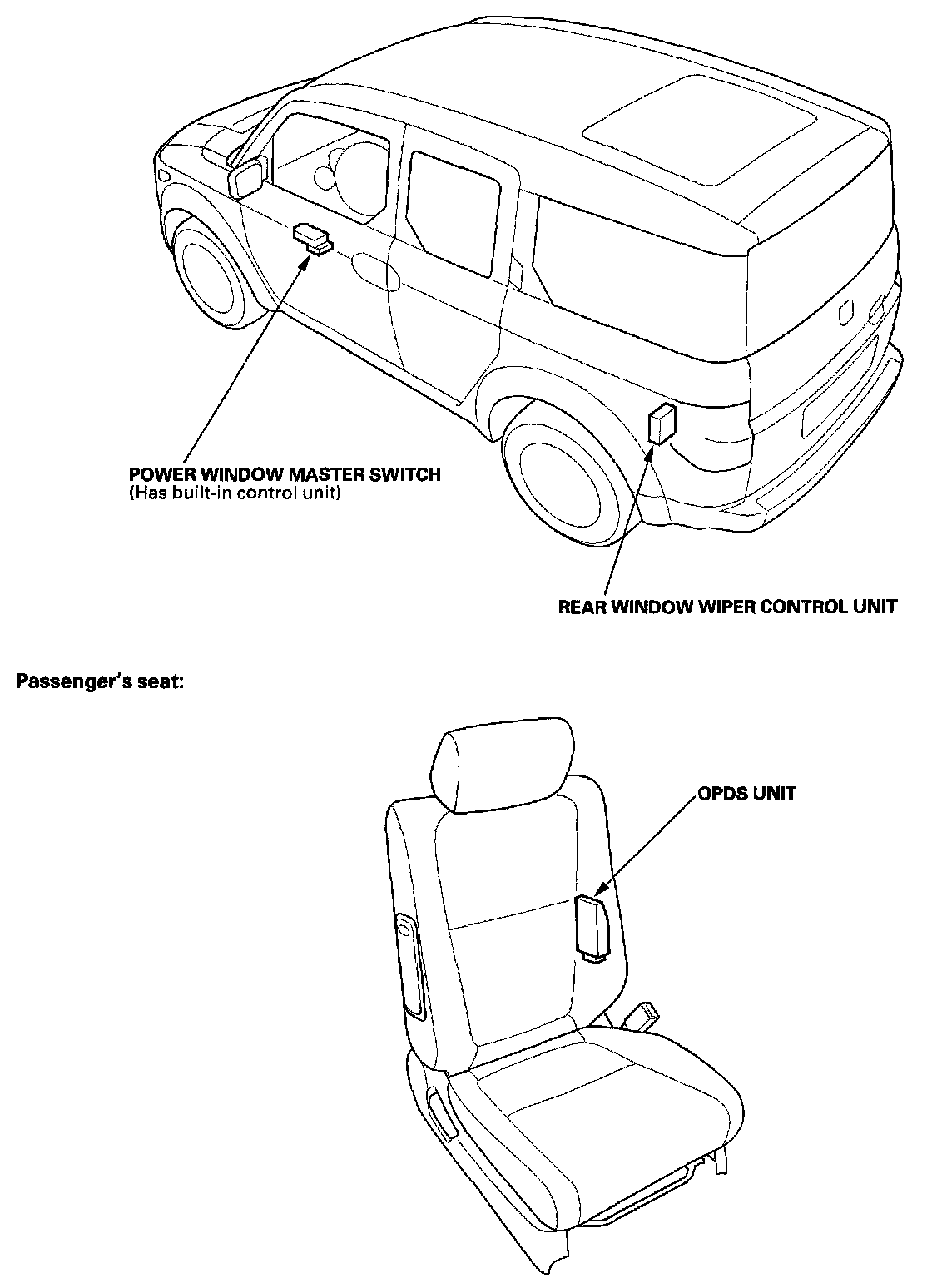 POWER WINDOW MASTER SWITCH
(Has built-in control unit)

REAR WINDOW WIPER CONTROL UNIT

Passenger's seat:

OPDS UNIT