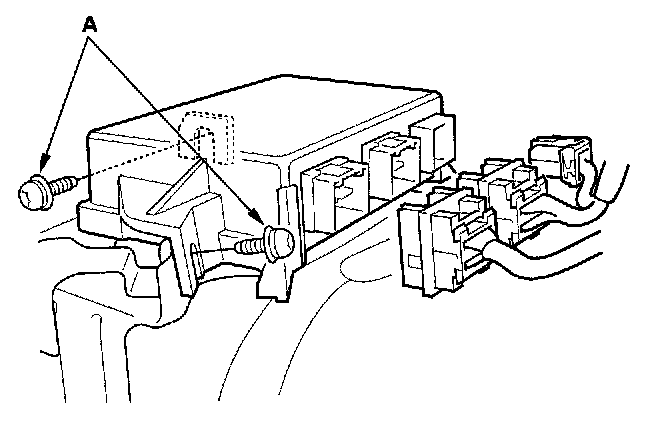 A