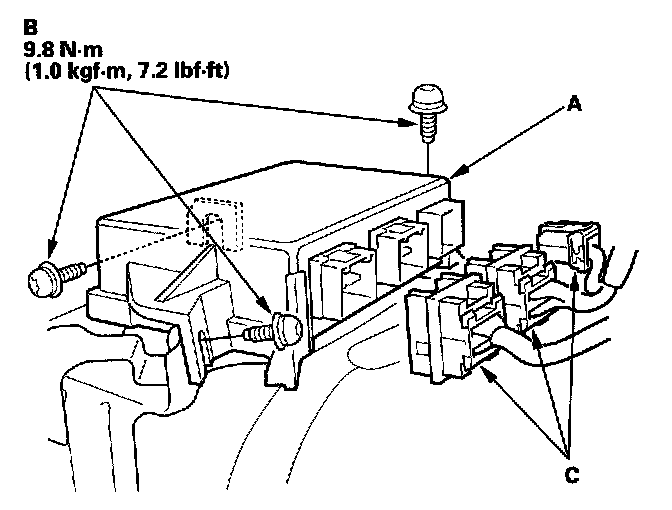 B
9.8 N·m
(1.0 kgf·m, 7.2 lbf·ft)

A

C