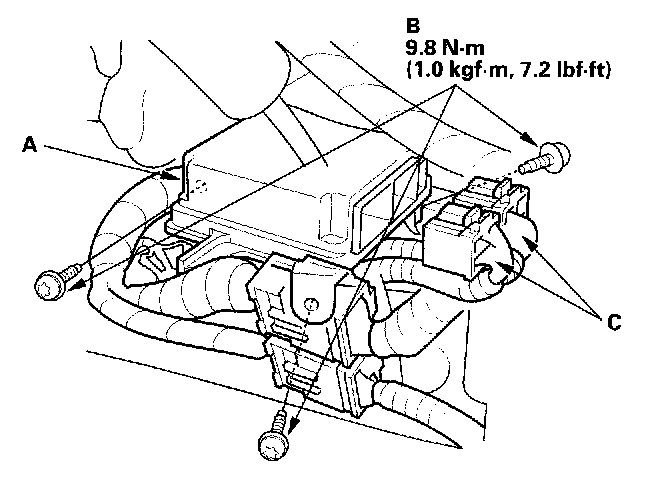 B
9.8 N·m
(1.0 kgf·m, 7.2 lbf·ft)

A

C