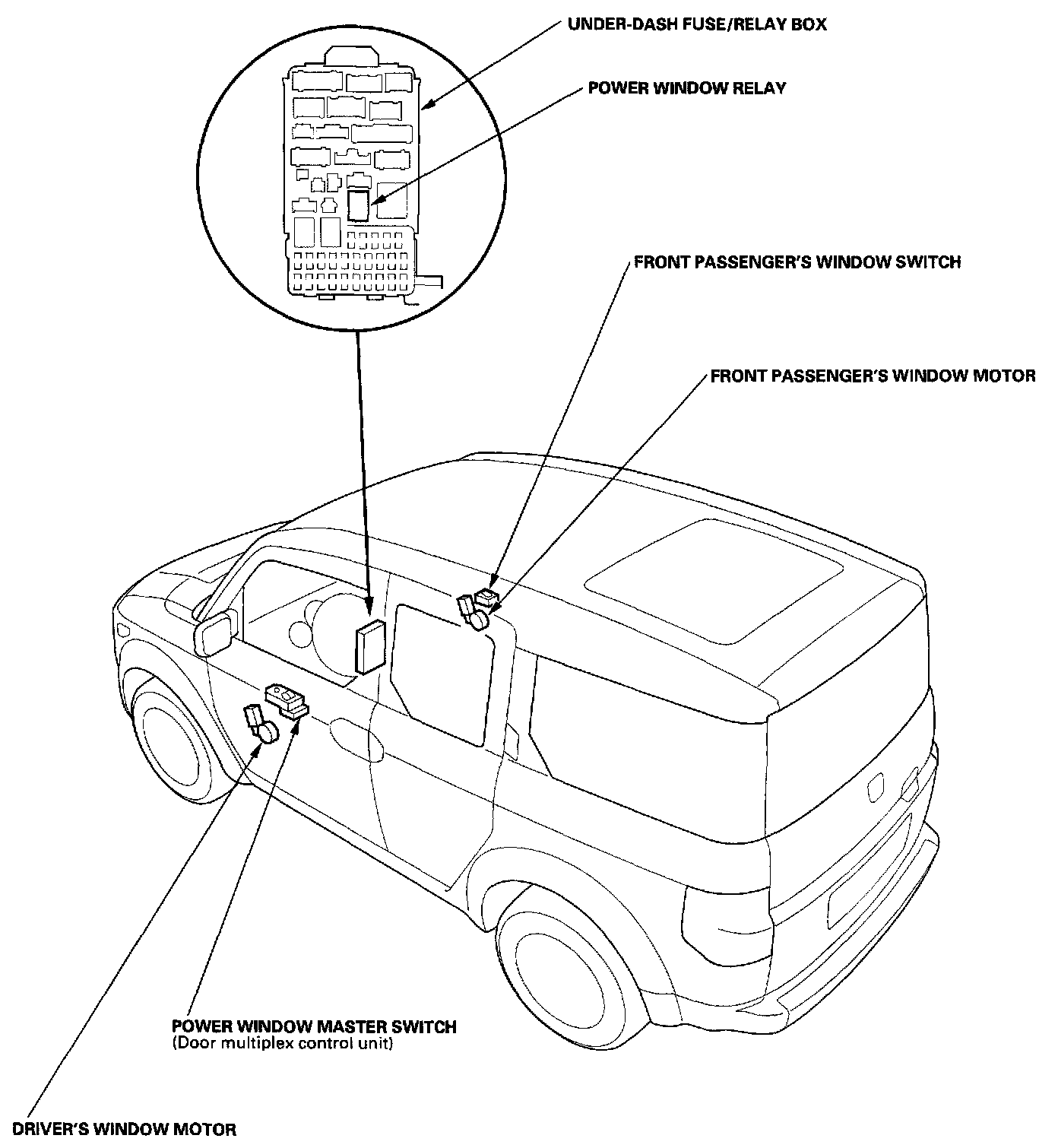 UNDER-DASH FUSE/RELAY BOX

POWER WINDOW RELAY

FRONT PASSENGER'S WINDOW SWITCH

FRONT PASSENGER'S WINDOW MOTOR

POWER WINDOW MASTER SWITCH
(Door multiplex control unit)

DRIVER'S WINDOW MOTOR