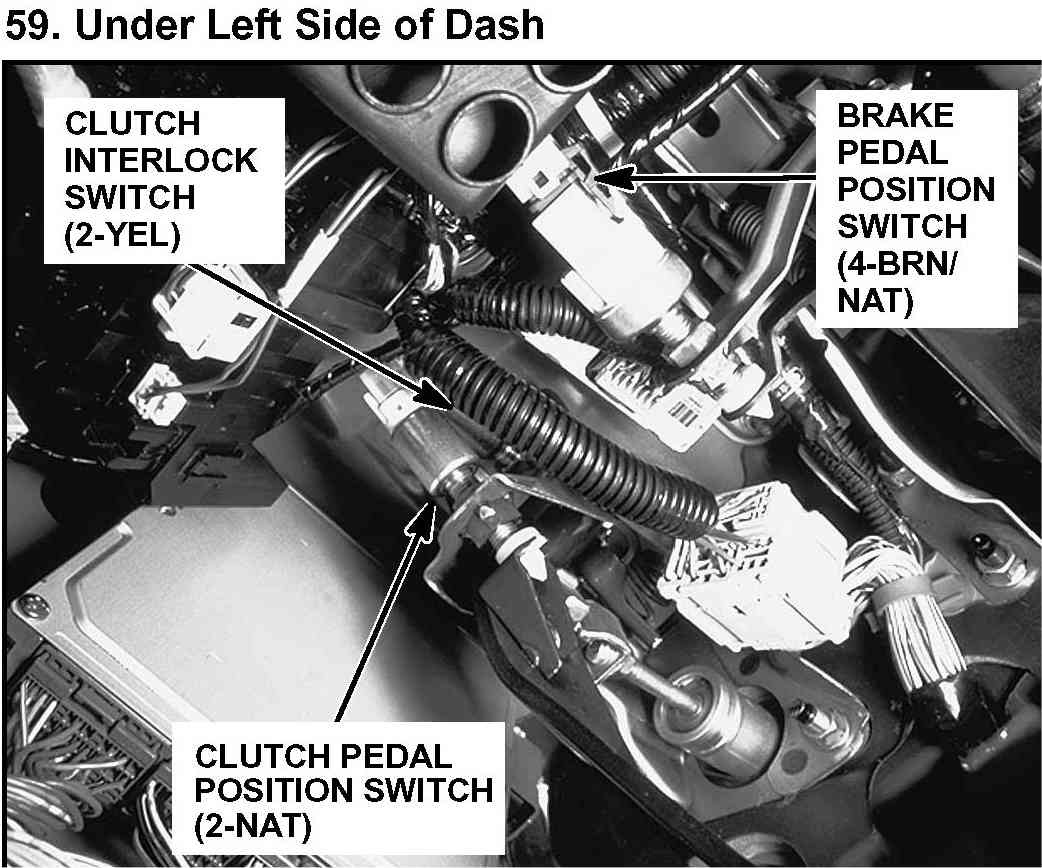 59. Under Left Side of Dash

CLUTCH INTERLOCK SWITCH (2-YEL)

BRAKE PEDAL POSITION SWITCH (4-BRN/ NAT)

CLUTCH PEDAL POSITION SWITCH (2-NAT)